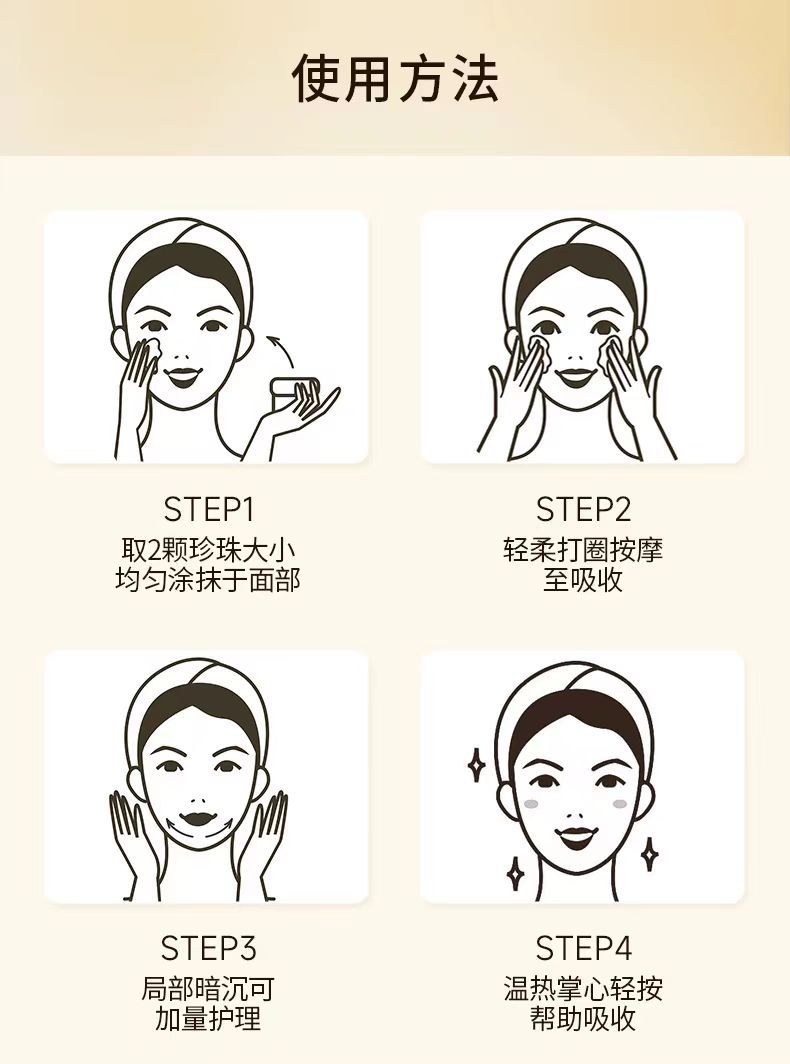 使用方法

STEP1
取2颗珍珠大小
均匀涂抹于面部

STEP2
轻柔打圈按摩
至吸收

STEP3
局部暗沉可
加量护理

STEP4
温热掌心轻按
帮助吸收