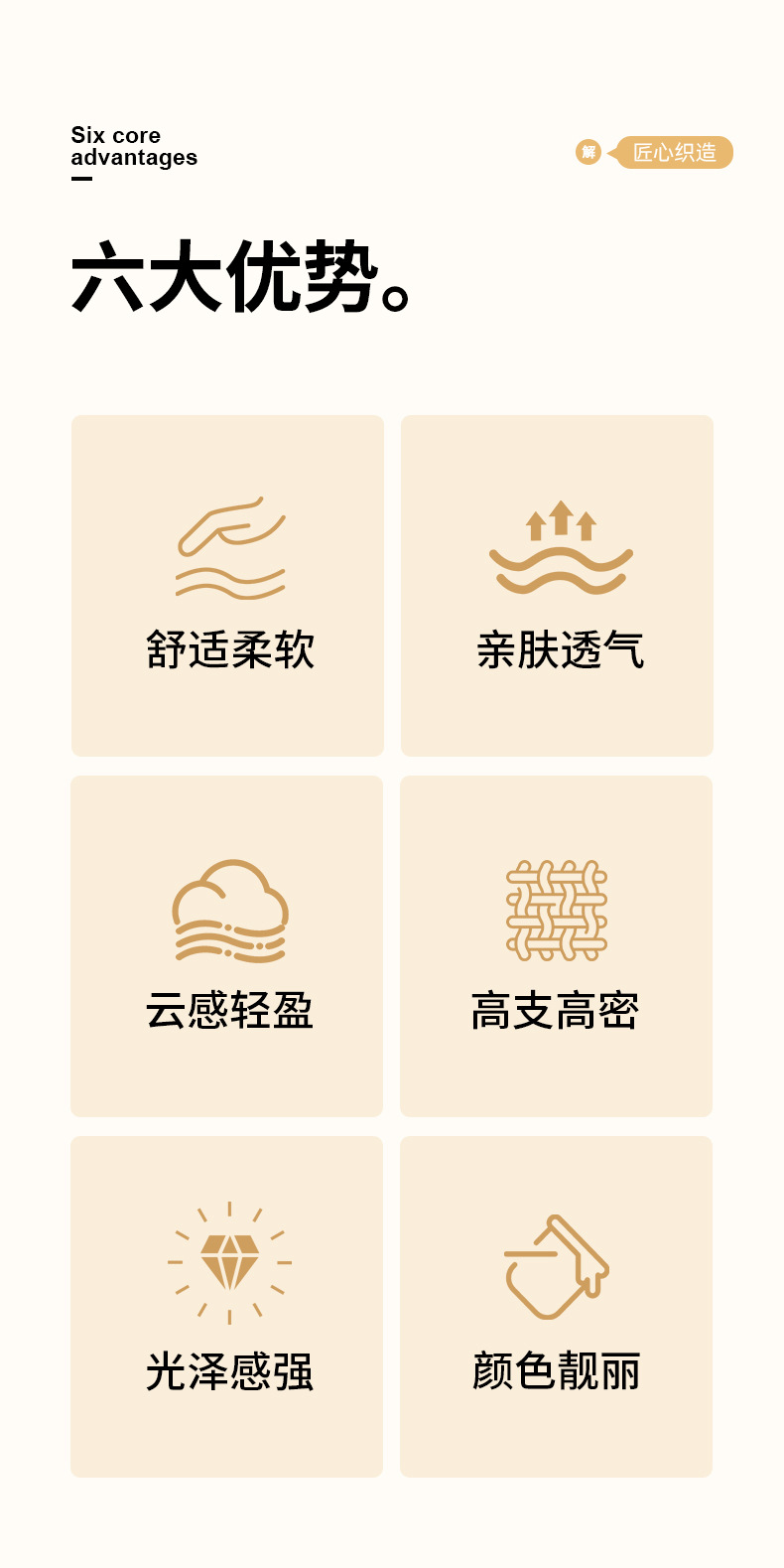 Six core
advantages

解 匠心织造

六大优势。

舒适柔软

亲肤透气

云感轻盈

高支高密

光泽感强

颜色靓丽