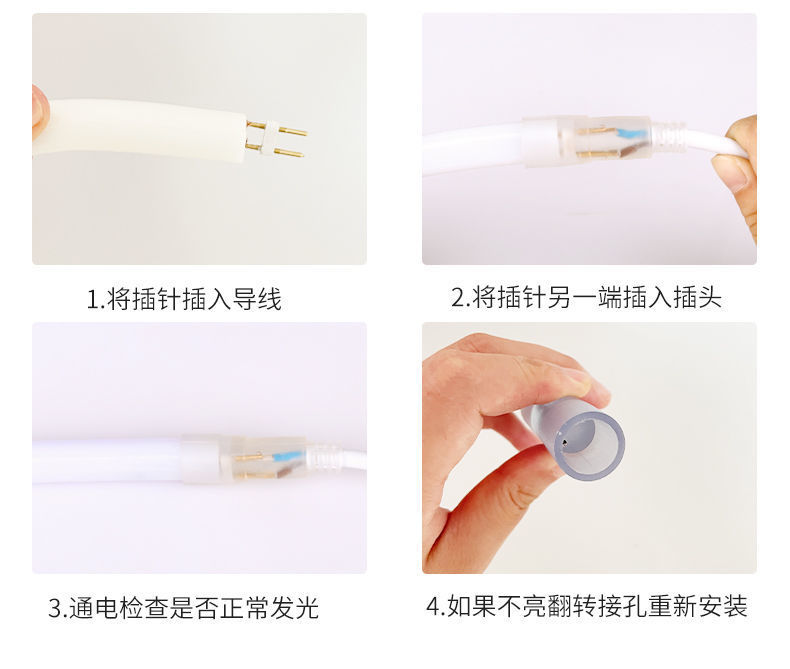 1.将插针插入导线

2.将插针另一端插入插头

3.通电检查是否正常发光

4.如果不亮翻转接孔重新安装