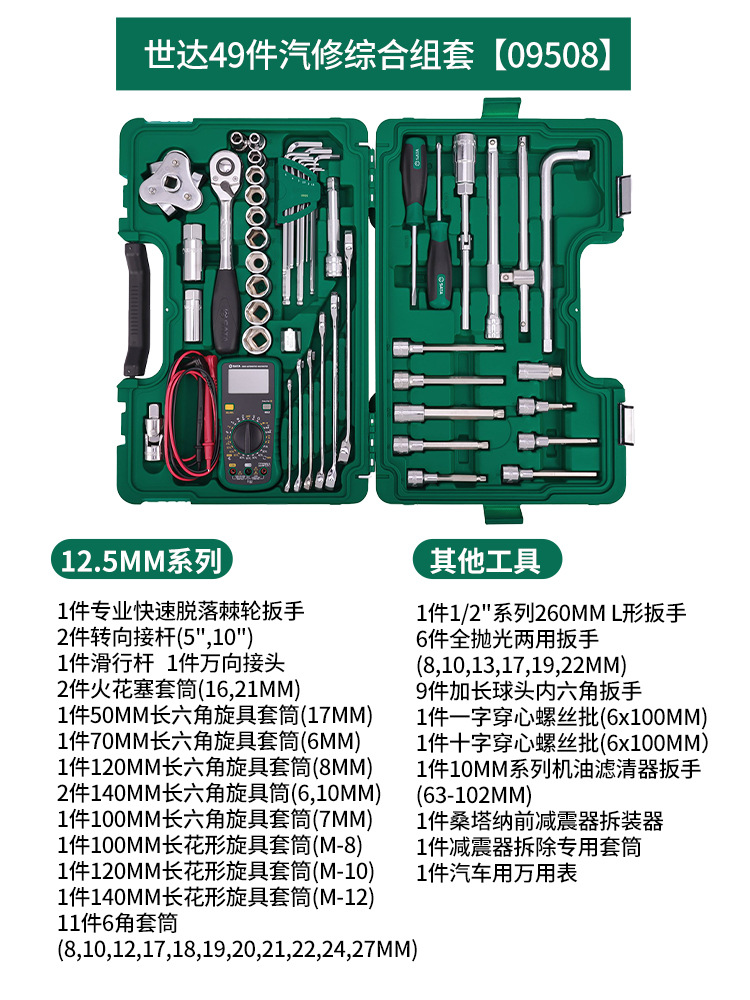 世达49件汽修综合组套【09508】

12.5MM系列

1件专业快速脱落棘轮扳手
2件转向接杆(5",10")
1件滑行杆 1件万向接头
2件火花塞套筒(16,21MM)
1件50MM长六角旋具套筒(17MM)
1件70MM长六角旋具套筒(6MM)
1件120MM长六角旋具套筒(8MM)
2件140MM长六角旋具筒(6,10MM)
1件100MM长六角旋具套筒(7MM)
1件100MM长花形旋具套筒(M-8)
1件120MM长花形旋具套筒(M-10)
1件140MM长花形旋具套筒(M-12)
11件6角套筒
(8,10,12,17,18,19,20,21,22,24,27MM)

其他工具

1件1/2"系列260MM L形扳手
6件全抛光两用扳手
(8,10,13,17,19,22MM)
9件加长球头内六角扳手
1件一字穿心螺丝批(6x100MM)
1件十字穿心螺丝批(6x100MM)
1件10MM系列机油滤清器扳手
(63-102MM)
1件桑塔纳前减震器拆装器
1件减震器拆除专用套筒
1件汽车用万用表