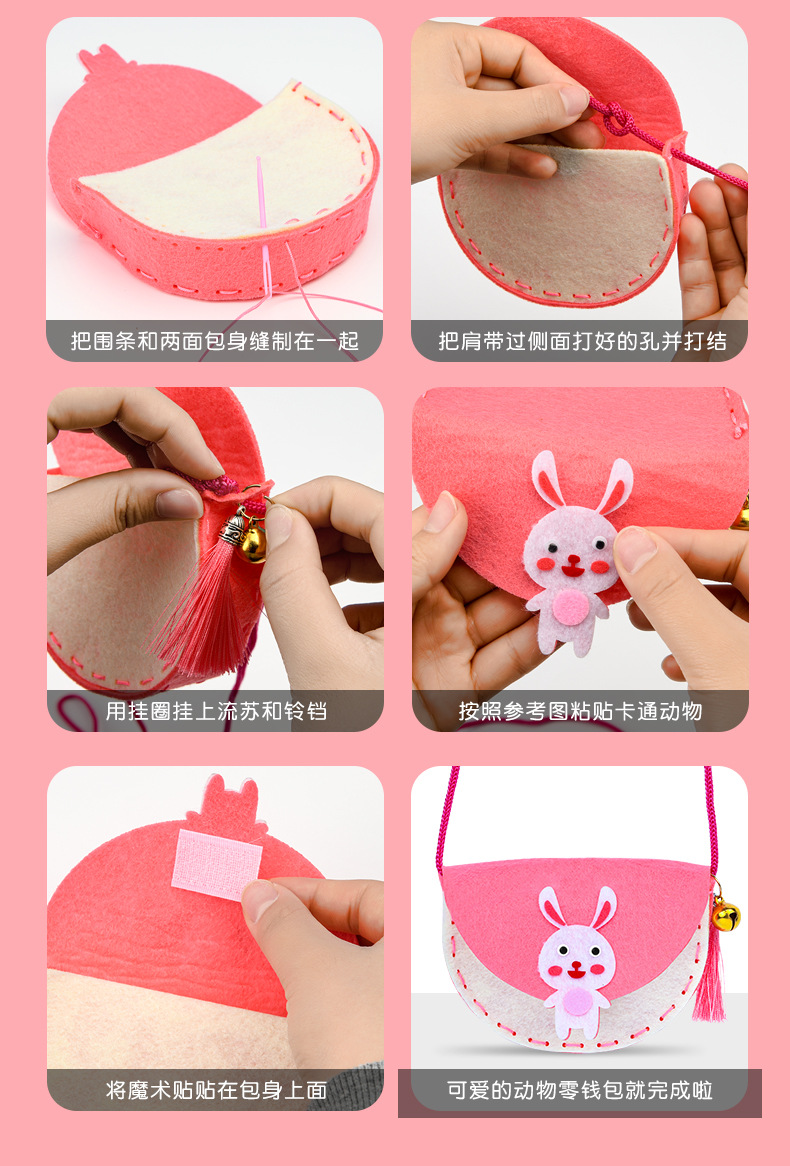 把围条和两面包身缝制在一起

把肩带过侧面打好的孔并打结

用挂圈挂上流苏和铃铛

按照参考图粘贴卡通动物

将魔术贴贴在包身上面

可爱的动物零钱包就完成啦