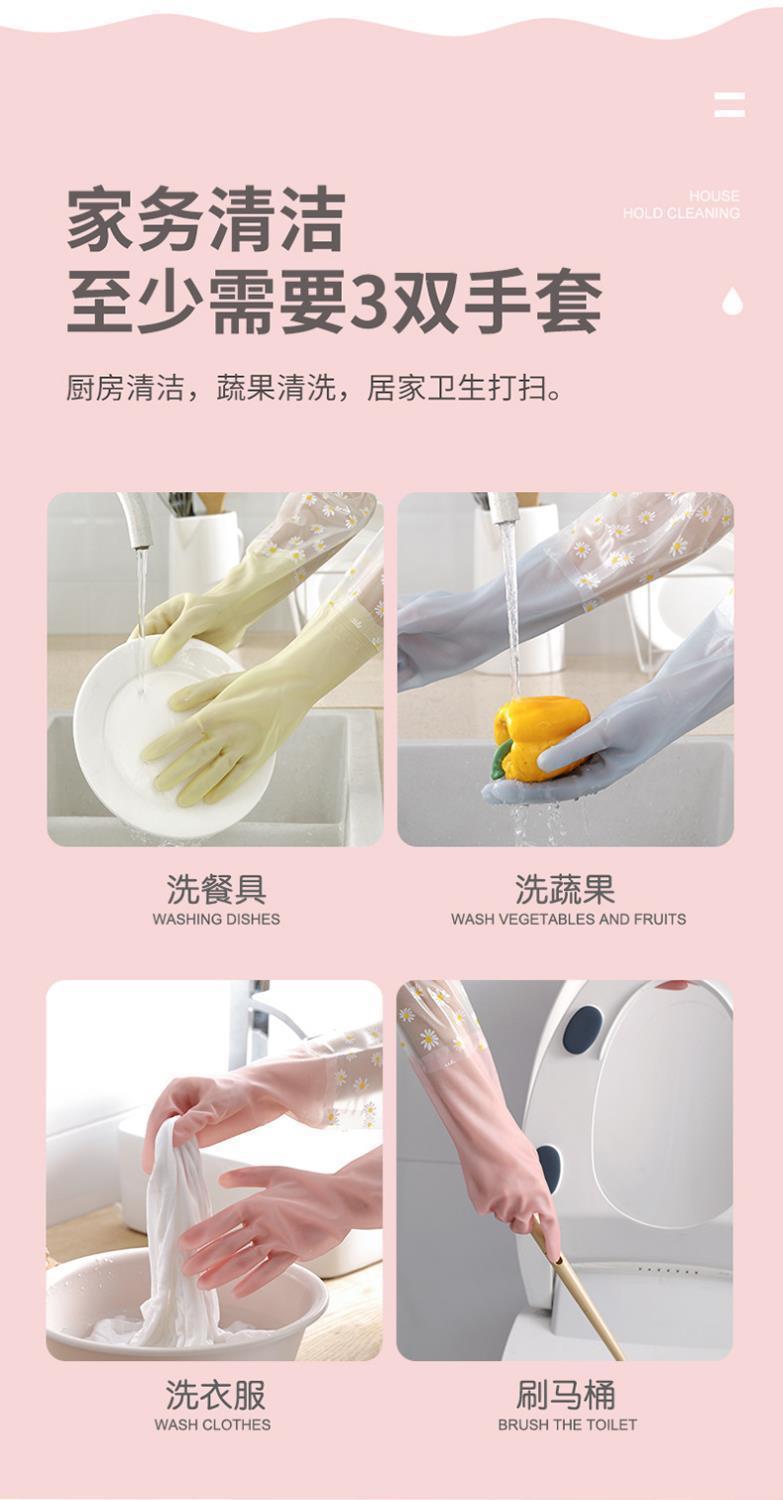 家务清洁
至少需要3双手套

HOUSE
HOLD CLEANING

厨房清洁，蔬果清洗，居家卫生打扫。

洗餐具
WASHING DISHES

洗蔬果
WASH VEGETABLES AND FRUITS

洗衣服
WASH CLOTHES

刷马桶
BRUSH THE TOILET