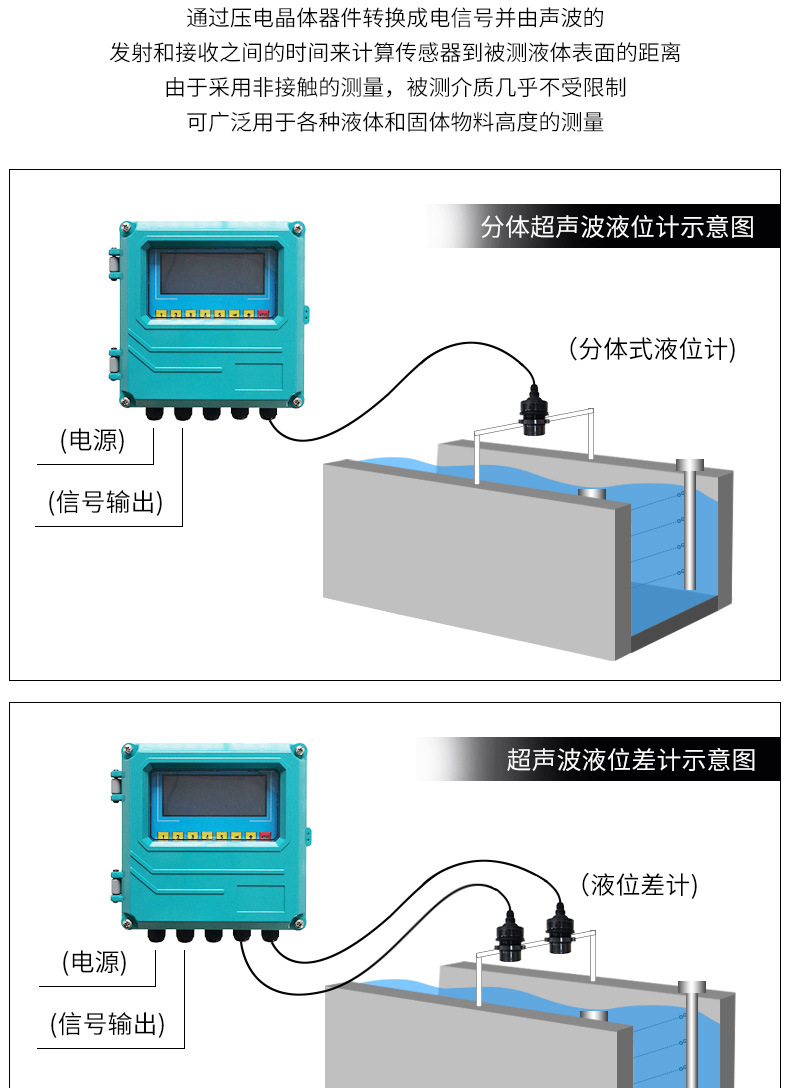 通过压电晶体器件转换成电信号并由声波的
发射和接收之间的时间来计算传感器到被测液体表面的距离
由于采用非接触的测量，被测介质几乎不受限制
可广泛用于各种液体和固体物料高度的测量

分体超声波液位计示意图

(分体式液位计)

(电源)

(信号输出)

超声波液位差计示意图

(液位差计)

(电源)

(信号输出)