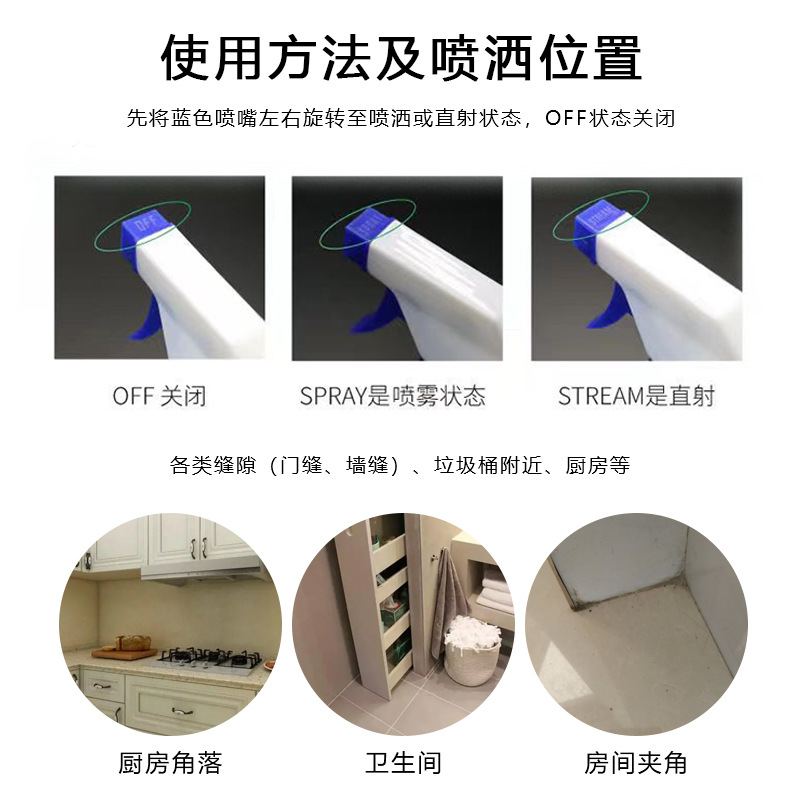 使用方法及喷洒位置

先将蓝色喷嘴左右旋转至喷洒或直射状态，OFF状态关闭

OFF

SPRAY

STREAM

OFF 关闭

SPRAY是喷雾状态

STREAM是直射

各类缝隙（门缝、墙缝）、垃圾桶附近、厨房等

厨房角落

卫生间

房间夹角