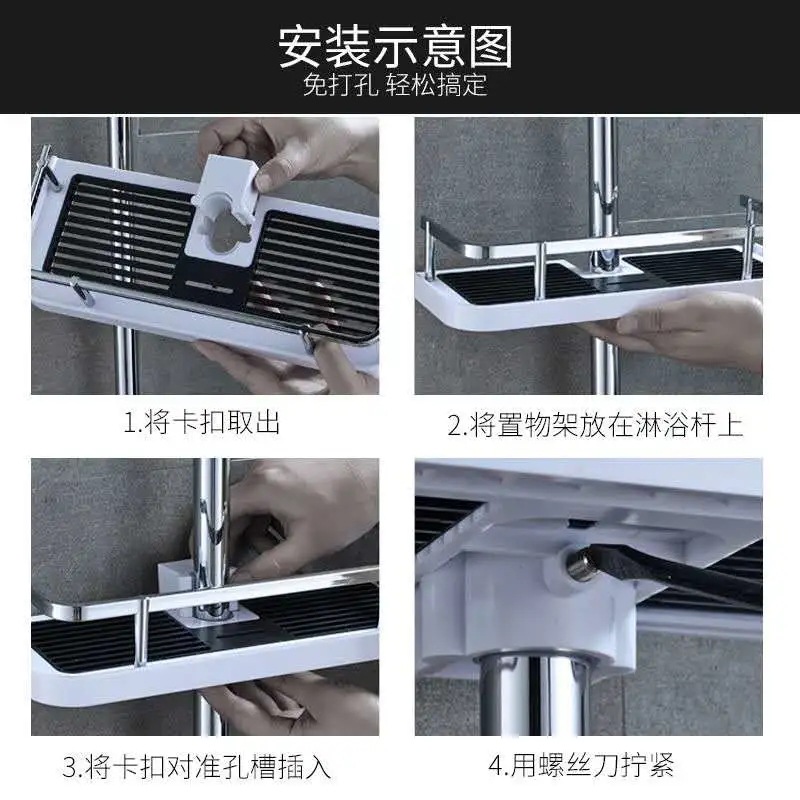 安装示意图
免打孔 轻松搞定

1.将卡扣取出

2.将置物架放在淋浴杆上

3.将卡扣对准孔槽插入

4.用螺丝刀拧紧