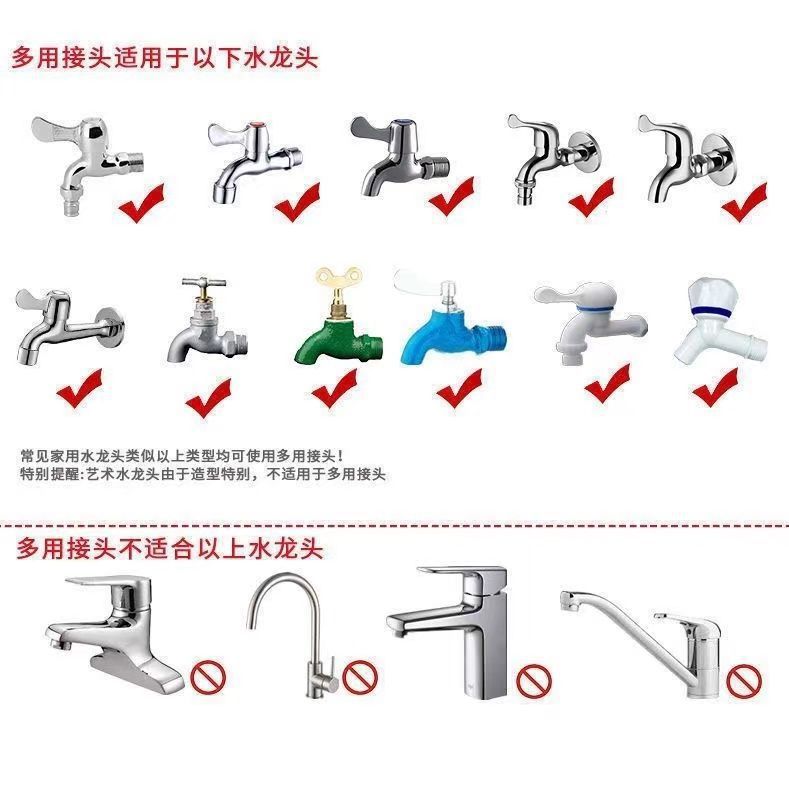 多用接头适用于以下水龙头

常见家用水龙头类似以上类型均可使用多用接头！
特别提醒：艺术水龙头由于造型特别，不适用于多用接头

多用接头不适合以上水龙头