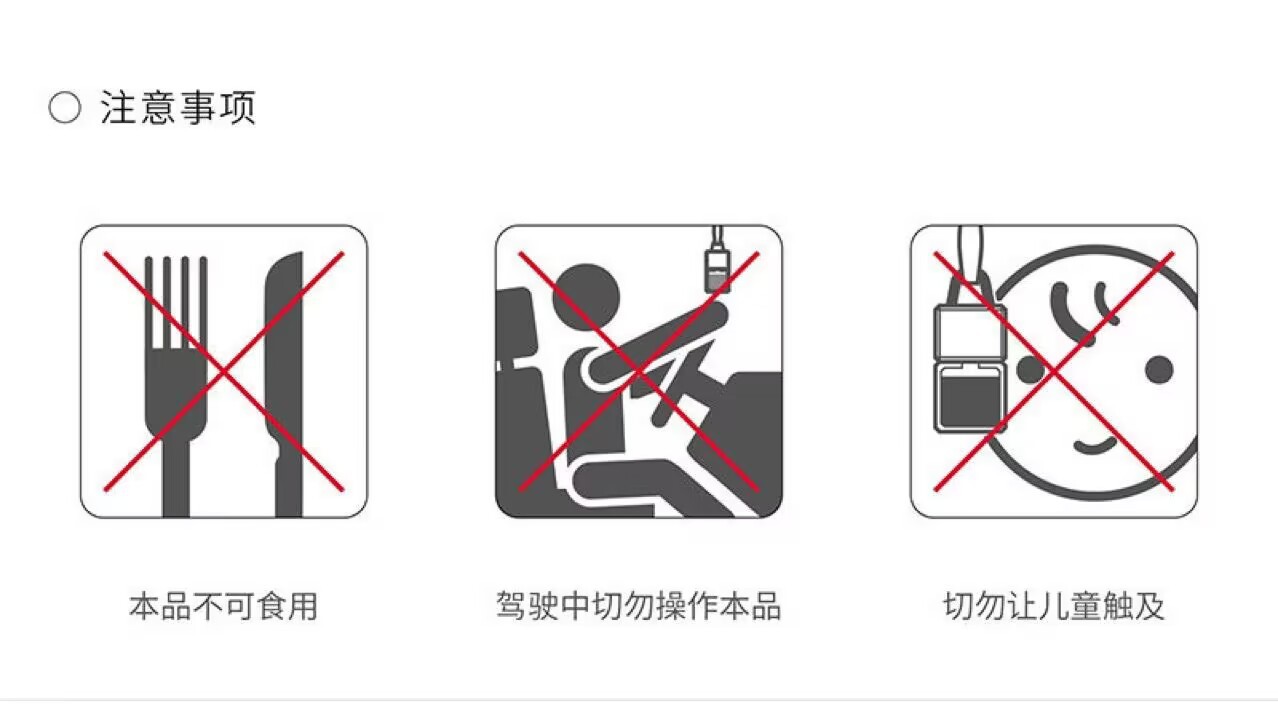 ○ 注意事项

本品不可食用

驾驶中切勿操作本品

切勿让儿童触及