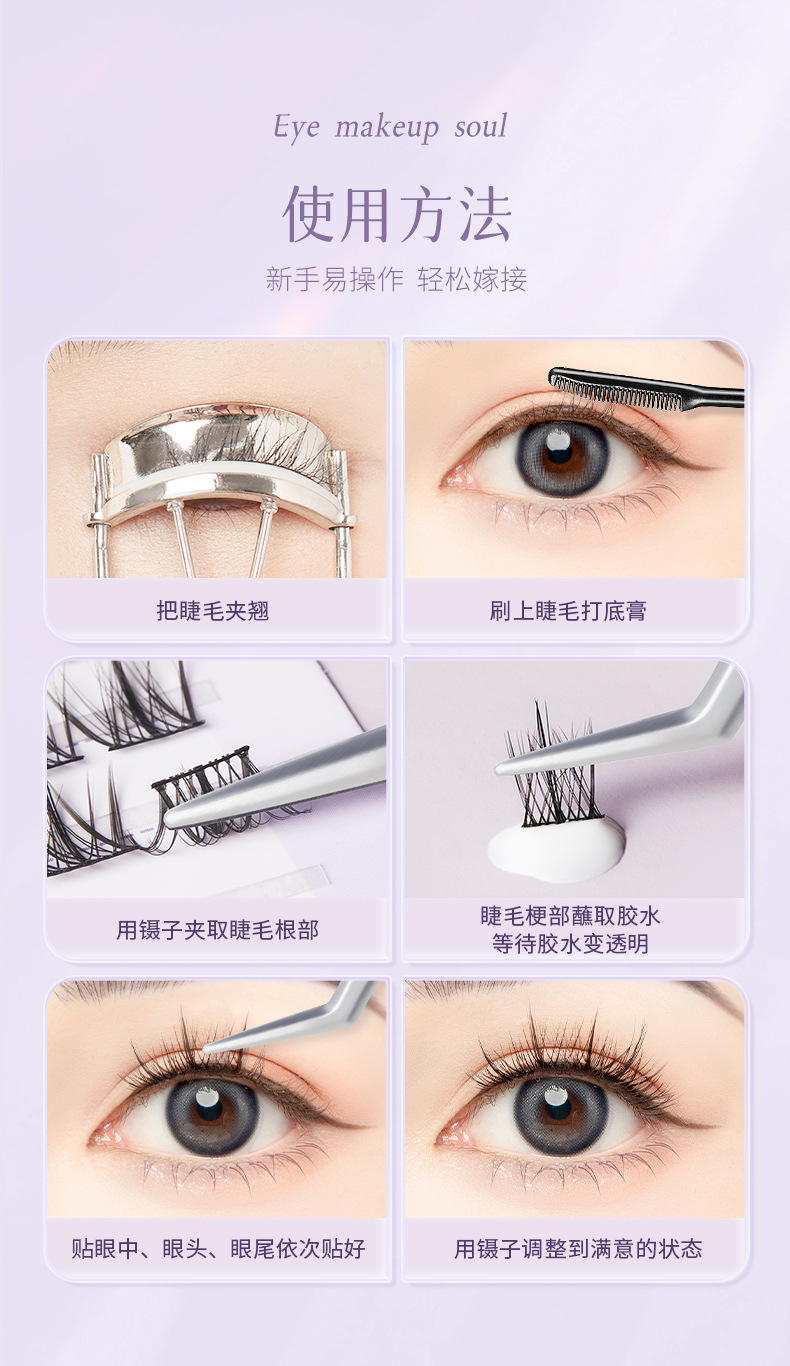 Eye makeup soul

使用方法

新手易操作 轻松嫁接

把睫毛夹翘

刷上睫毛打底膏

用镊子夹取睫毛根部

睫毛梗部蘸取胶水
等待胶水变透明

贴眼中、眼头、眼尾依次贴好

用镊子调整到满意的状态