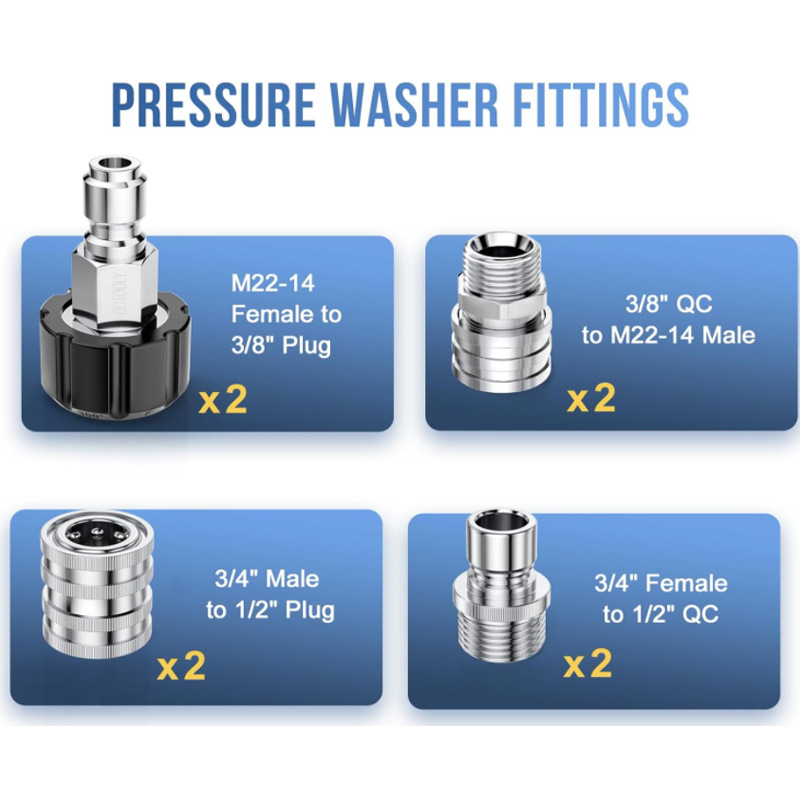 PRESSURE WASHER FITTINGS

M22-14 Female to 3/8" Plug

x2

3/8" QC to M22-14 Male

x2

3/4" Male to 1/2" Plug

x2

3/4" Female to 1/2" QC

x2