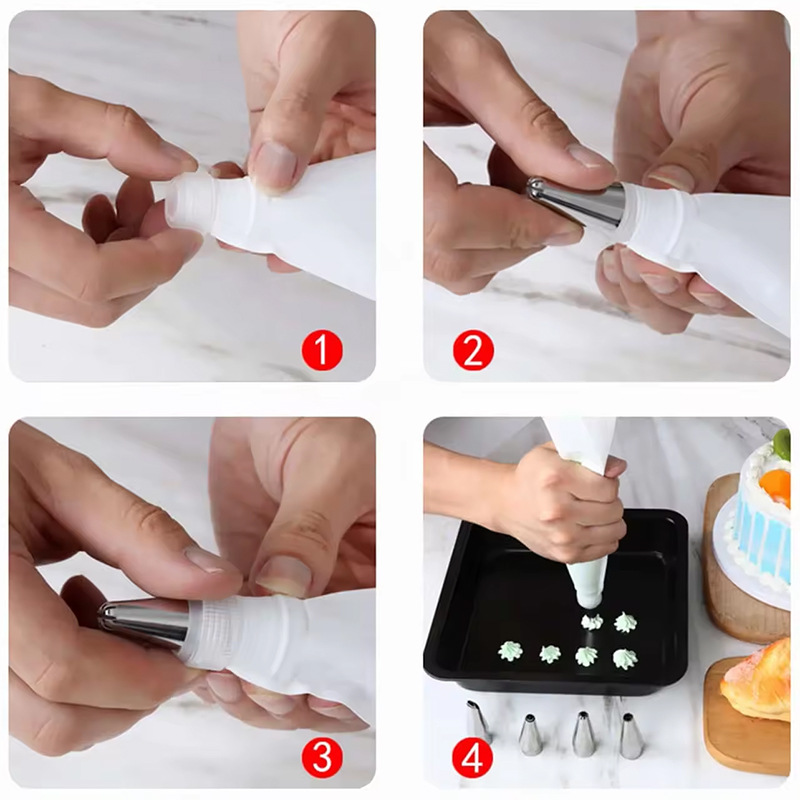 1

2

3

4