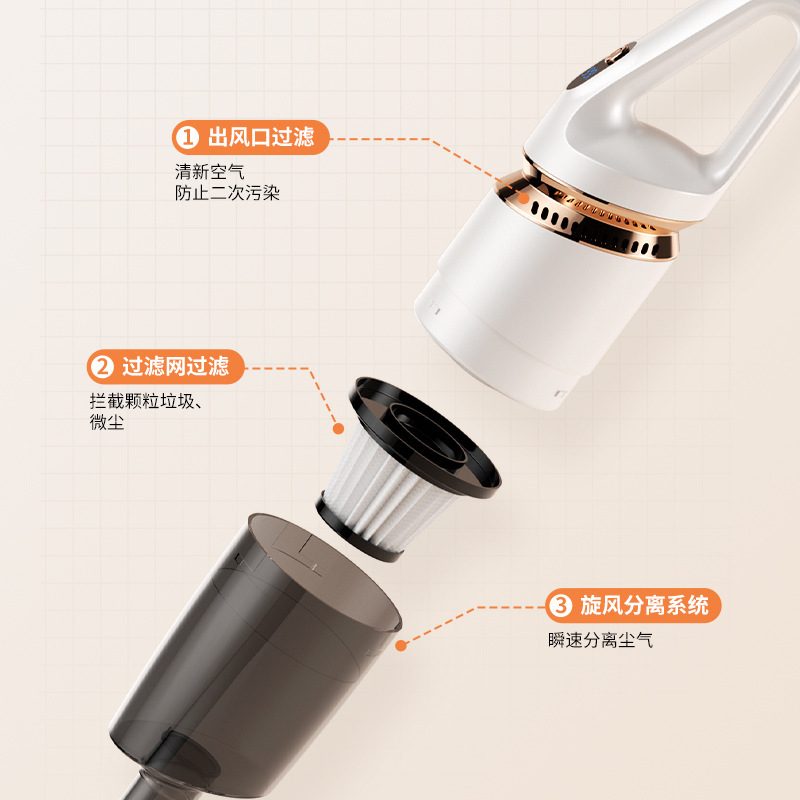 1 出风口过滤
清新空气
防止二次污染

2 过滤网过滤
拦截颗粒垃圾、
微尘

3 旋风分离系统
瞬速分离尘气