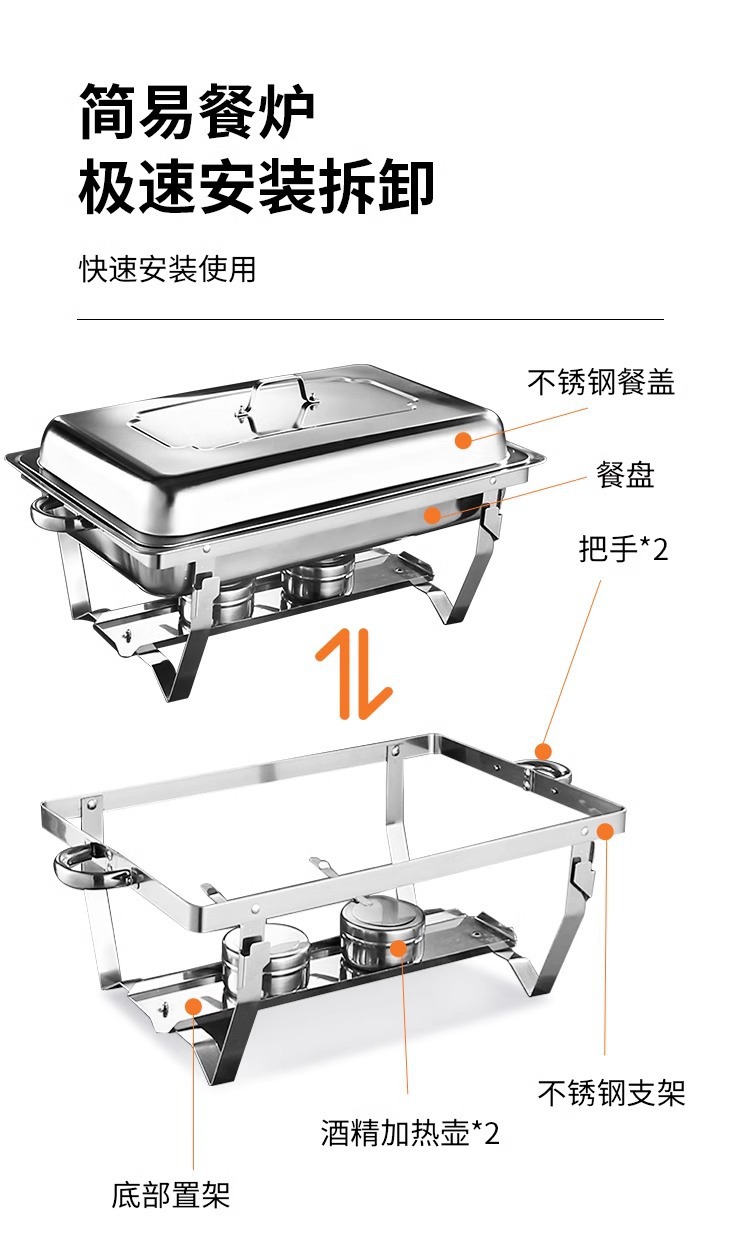 简易餐炉
极速安装拆卸

快速安装使用

不锈钢餐盖

餐盘

把手*2

不锈钢支架

酒精加热壶*2

底部置架