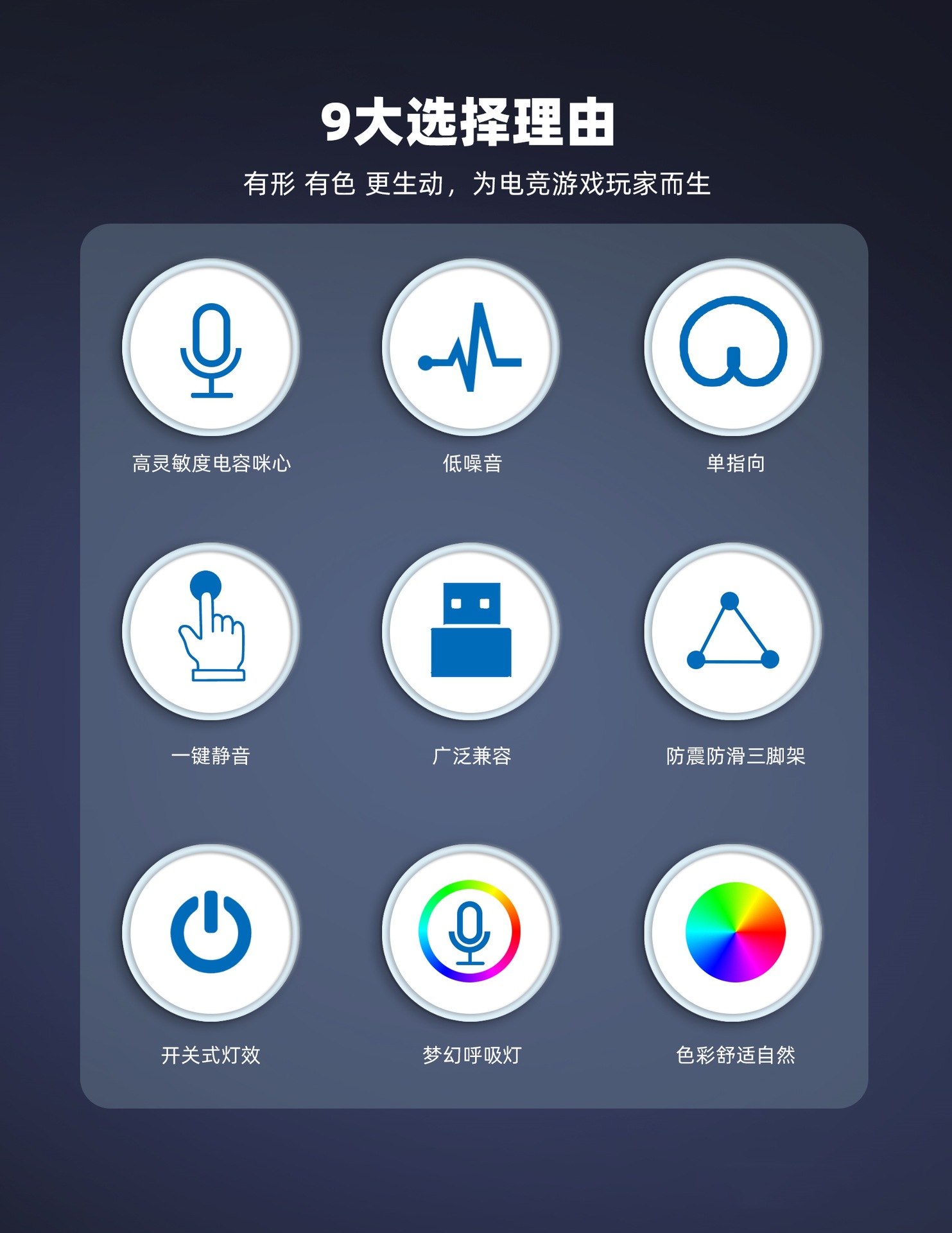 9大选择理由

有形 有色 更生动，为电竞游戏玩家而生

高灵敏度电容咪心

低噪音

单指向

一键静音

广泛兼容

防震防滑三脚架

开关式灯效

梦幻呼吸灯

色彩舒适自然