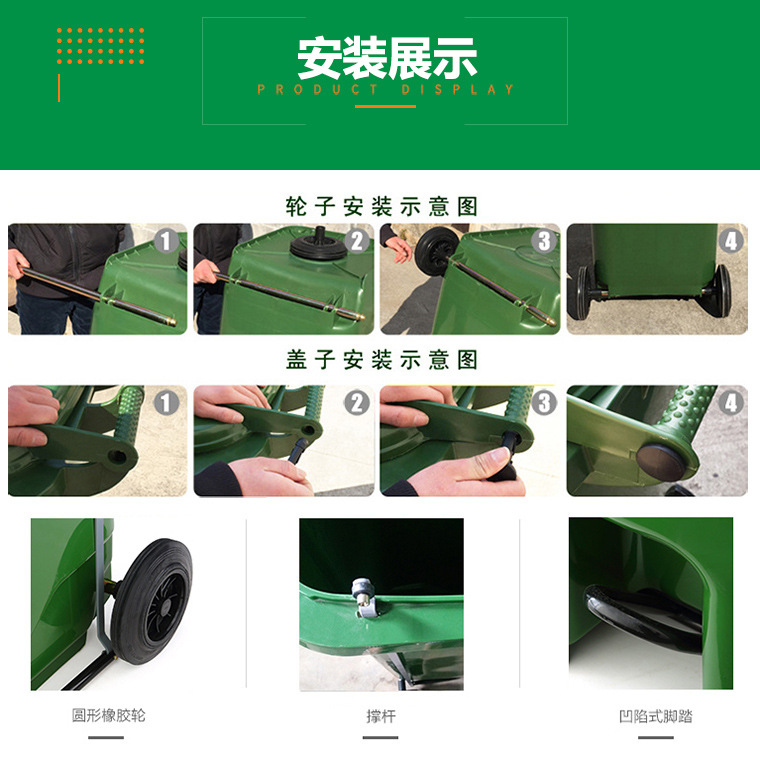 安装展示
PRODUCT DISPLAY

轮子安装示意图

1 2 3 4

盖子安装示意图

1 2 3 4

圆形橡胶轮

撑杆

凹陷式脚踏