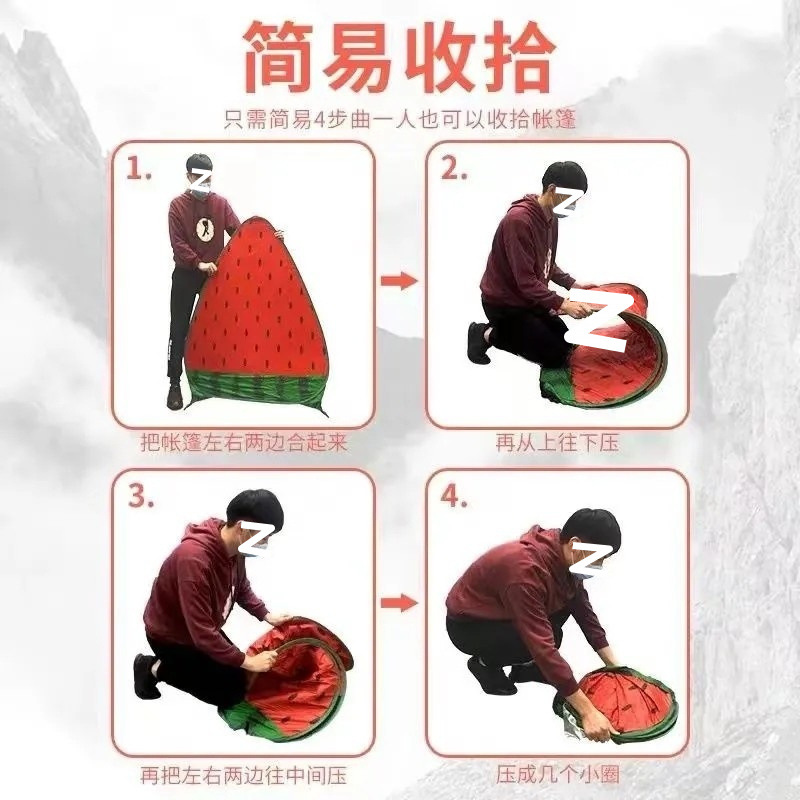 简易收拾

只需简易4步曲一人也可以收拾帐篷

1.

把帐篷左右两边合起来

2.

再从上往下压

3.

再把左右两边往中间压

4.

压成几个小圈