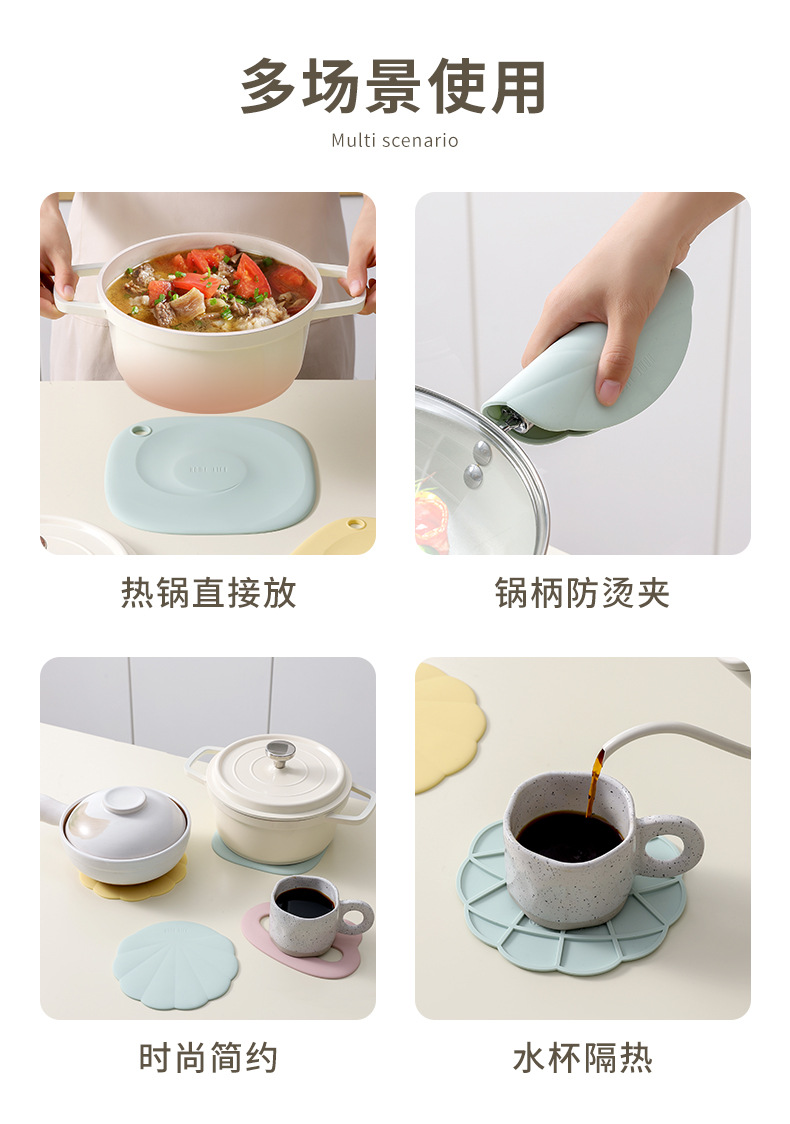 多场景使用

Multi scenario

热锅直接放

锅柄防烫夹

时尚简约

水杯隔热