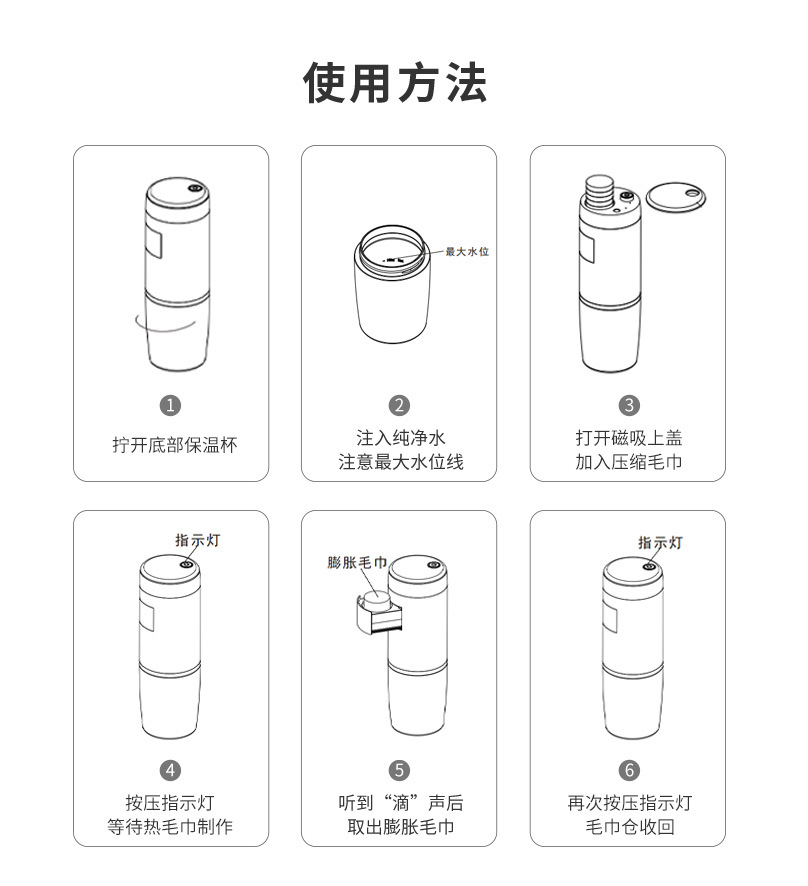 使用方法

1
拧开底部保温杯

最大水位
2
注入纯净水
注意最大水位线

3
打开磁吸上盖
加入压缩毛巾

指示灯
4
按压指示灯
等待热毛巾制作

膨胀毛巾
5
听到“滴”声后
取出膨胀毛巾

指示灯
6
再次按压指示灯
毛巾仓收回