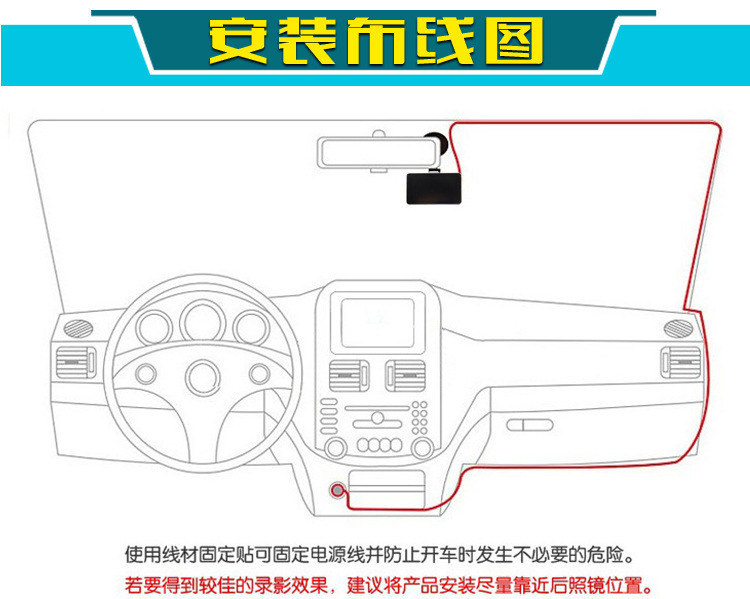 安装布线图

使用线材固定贴可固定电源线并防止开车时发生不必要的危险。

若要得到较佳的录影效果，建议将产品安装尽量靠近后照镜位置。