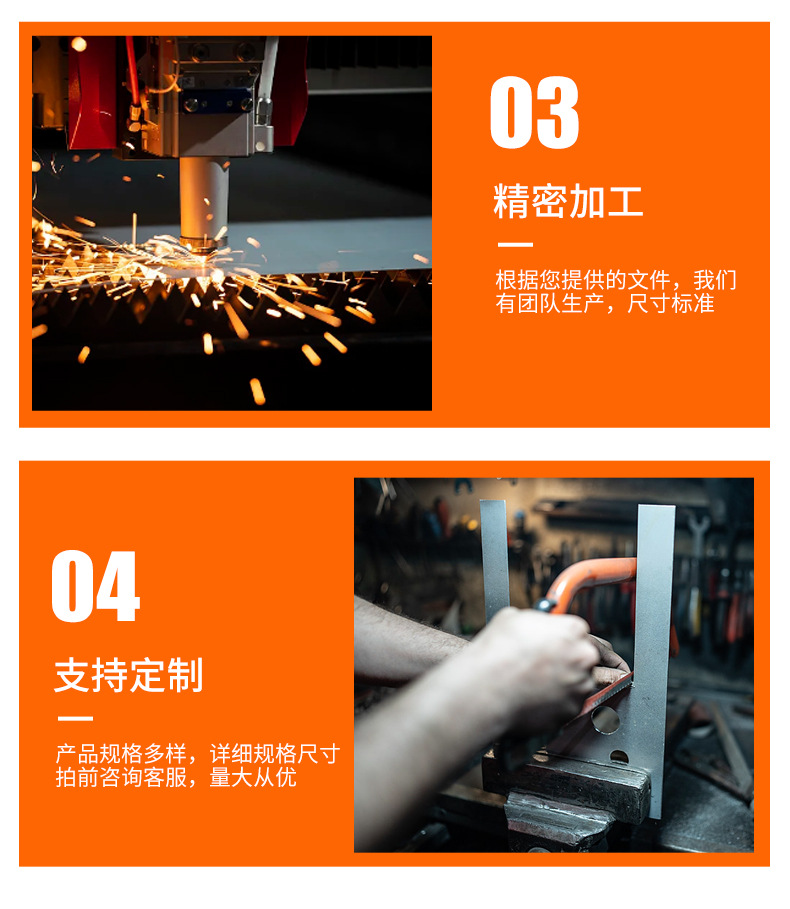 03

精密加工

根据您提供的文件，我们有团队生产，尺寸标准

04

支持定制

产品规格多样，详细规格尺寸拍前咨询客服，量大从优