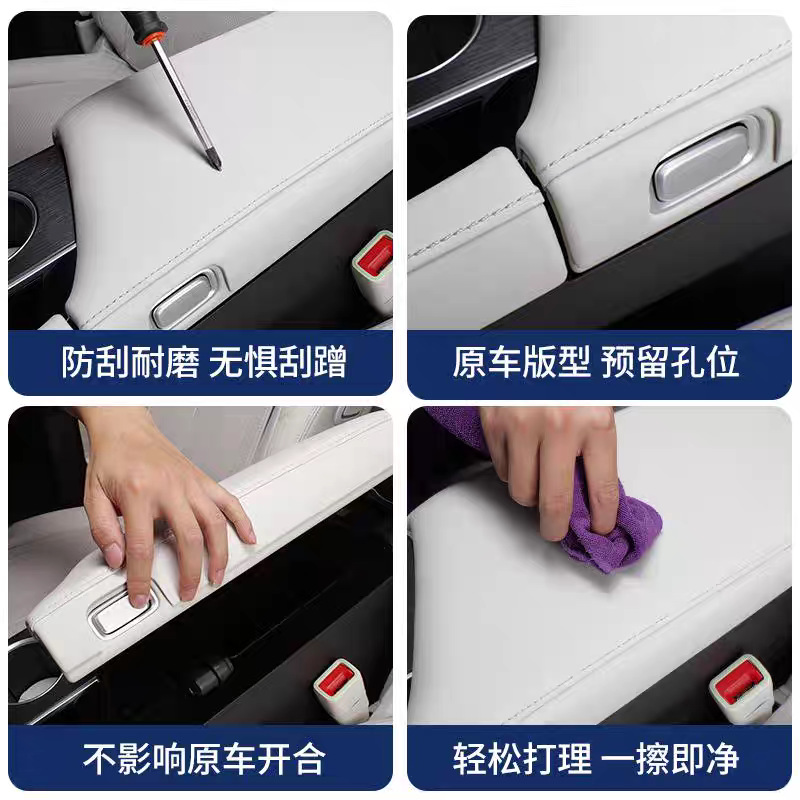 防刮耐磨 无惧刮蹭

原车版型 预留孔位

不影响原车开合

轻松打理 一擦即净