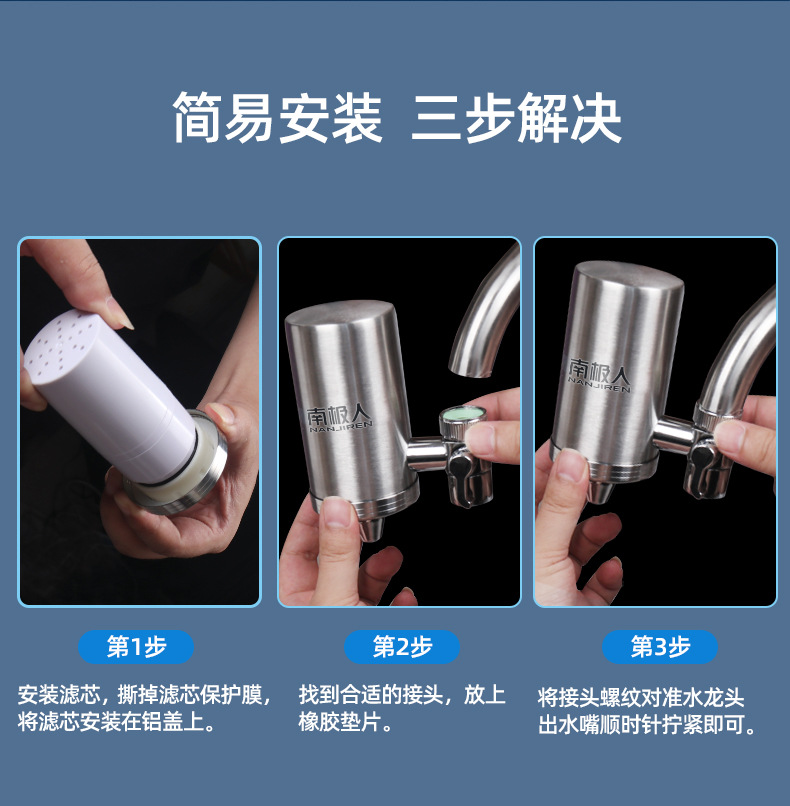 简易安装 三步解决

南极人
NANJIREN

南极人
NANJIREN

第1步

安装滤芯，撕掉滤芯保护膜，将滤芯安装在铝盖上。

第2步

找到合适的接头，放上橡胶垫片。

第3步

将接头螺纹对准水龙头出水嘴顺时针拧紧即可。