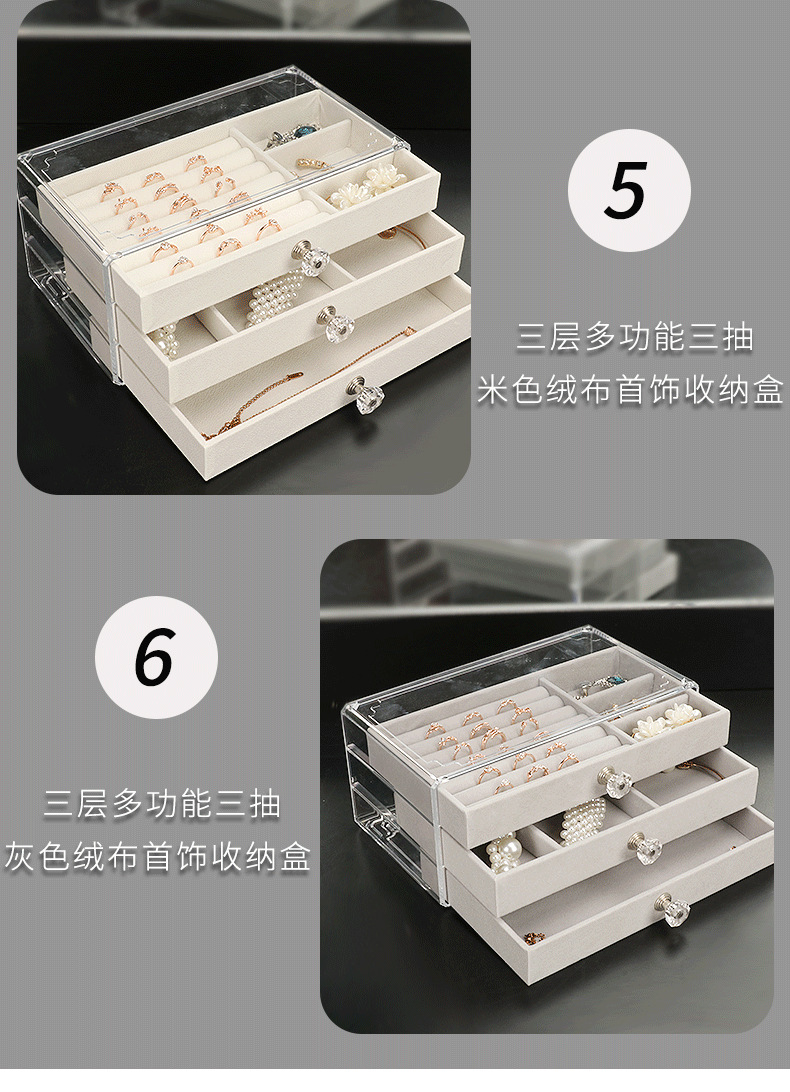 5

三层多功能三抽
米色绒布首饰收纳盒

6

三层多功能三抽
灰色绒布首饰收纳盒