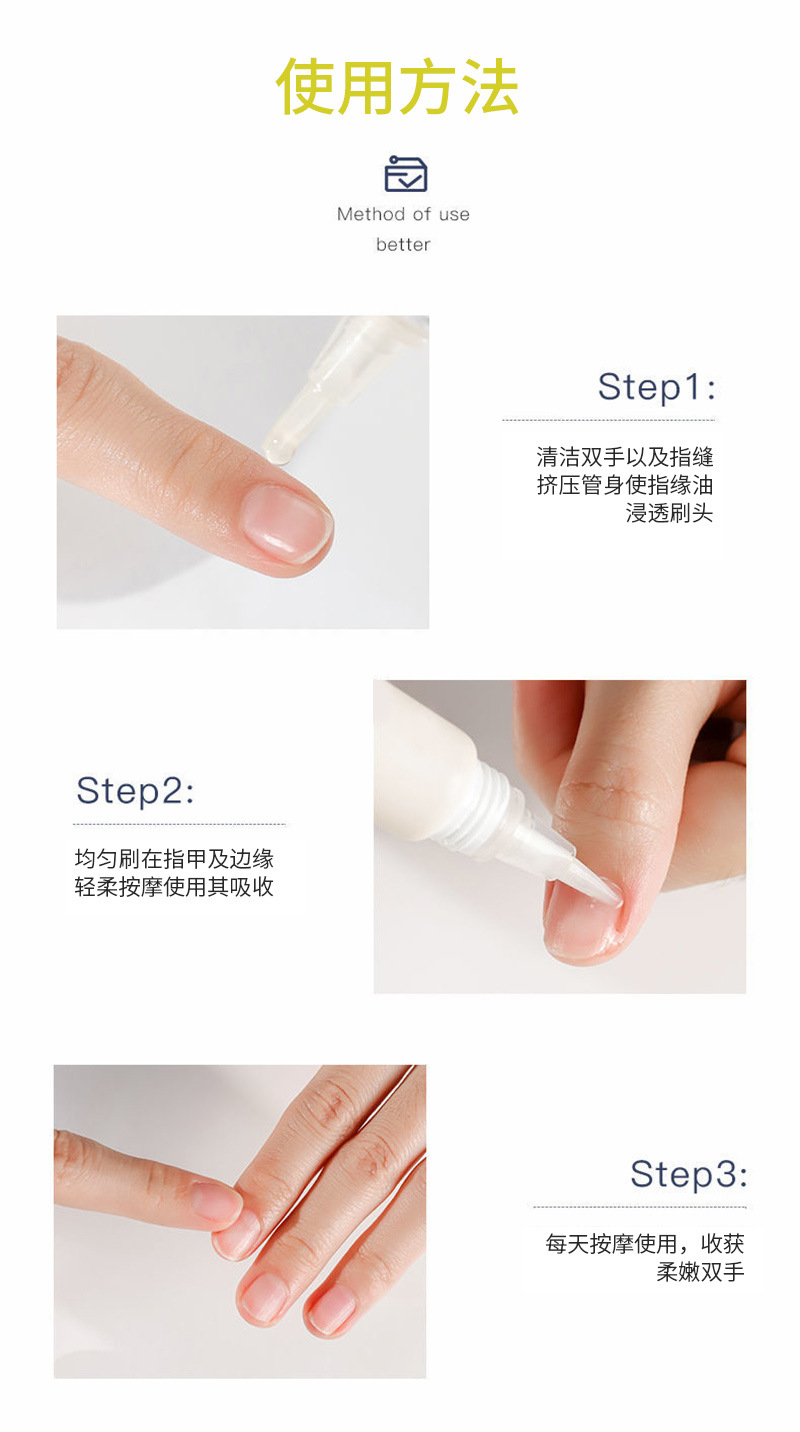 使用方法

Method of use
better

Step1:

清洁双手以及指缝
挤压管身使指缘油
浸透刷头

Step2:

均匀刷在指甲及边缘
轻柔按摩使用其吸收

Step3:

每天按摩使用，收获
柔嫩双手