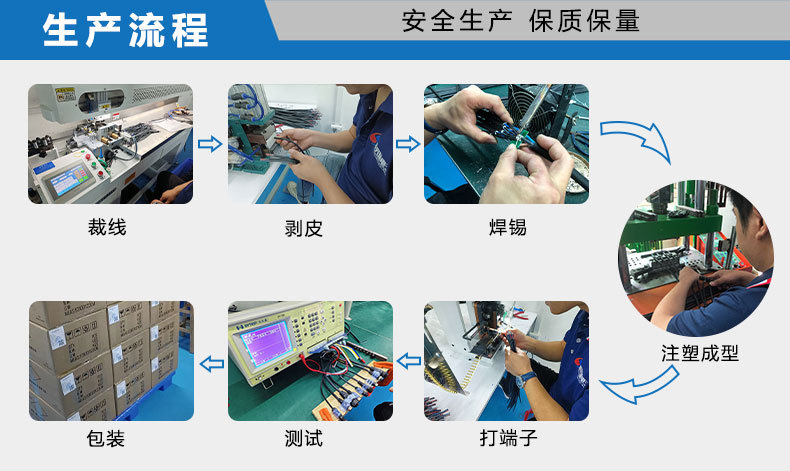 生产流程

安全生产 保质保量

裁线

剥皮

焊锡

注塑成型

打端子

测试

包装