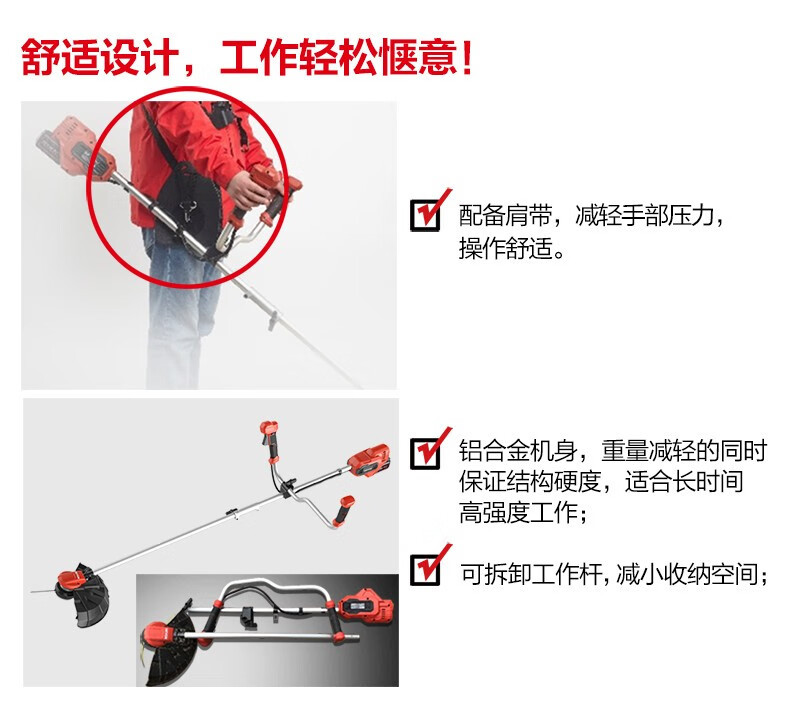 舒适设计，工作轻松惬意！

配备肩带，减轻手部压力，操作舒适。

铝合金机身，重量减轻的同时保证结构硬度，适合长时间高强度工作；

可拆卸工作杆，减小收纳空间；