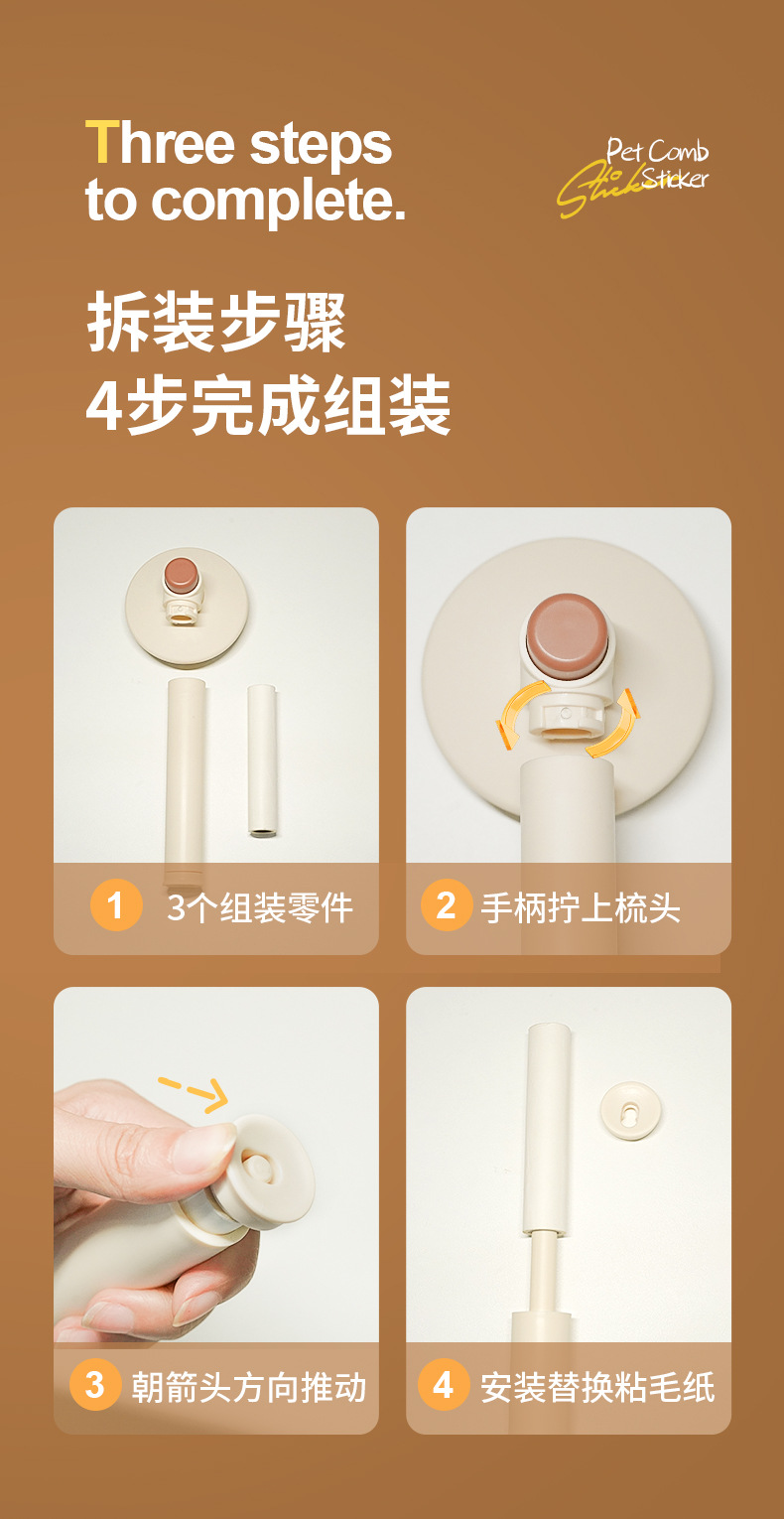 Three steps to complete.

Pet Comb Sticker

Sticker

拆装步骤
4步完成组装

1 3个组装零件

2 手柄拧上梳头

3 朝箭头方向推动

4 安装替换粘毛纸