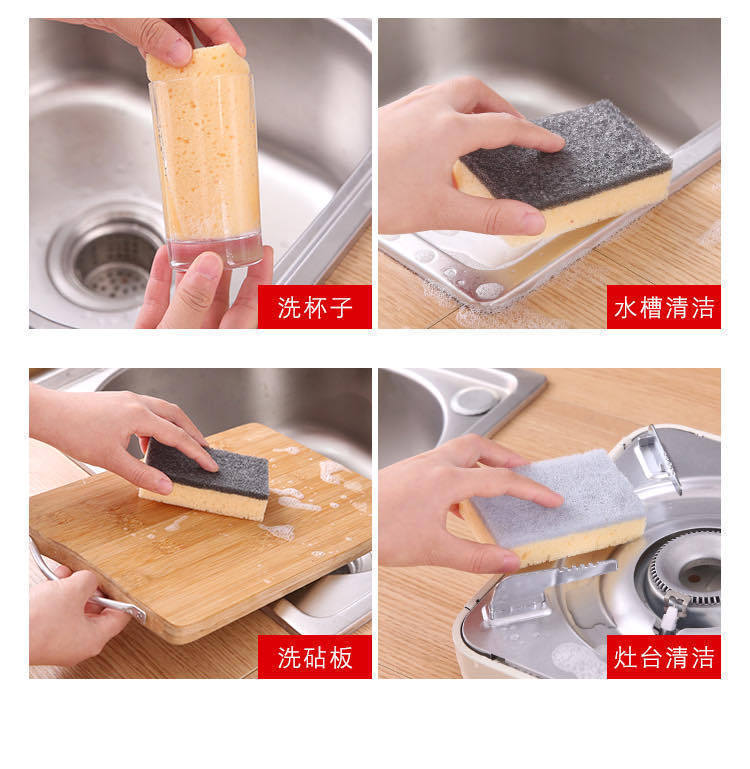 洗杯子

水槽清洁

洗砧板

灶台清洁