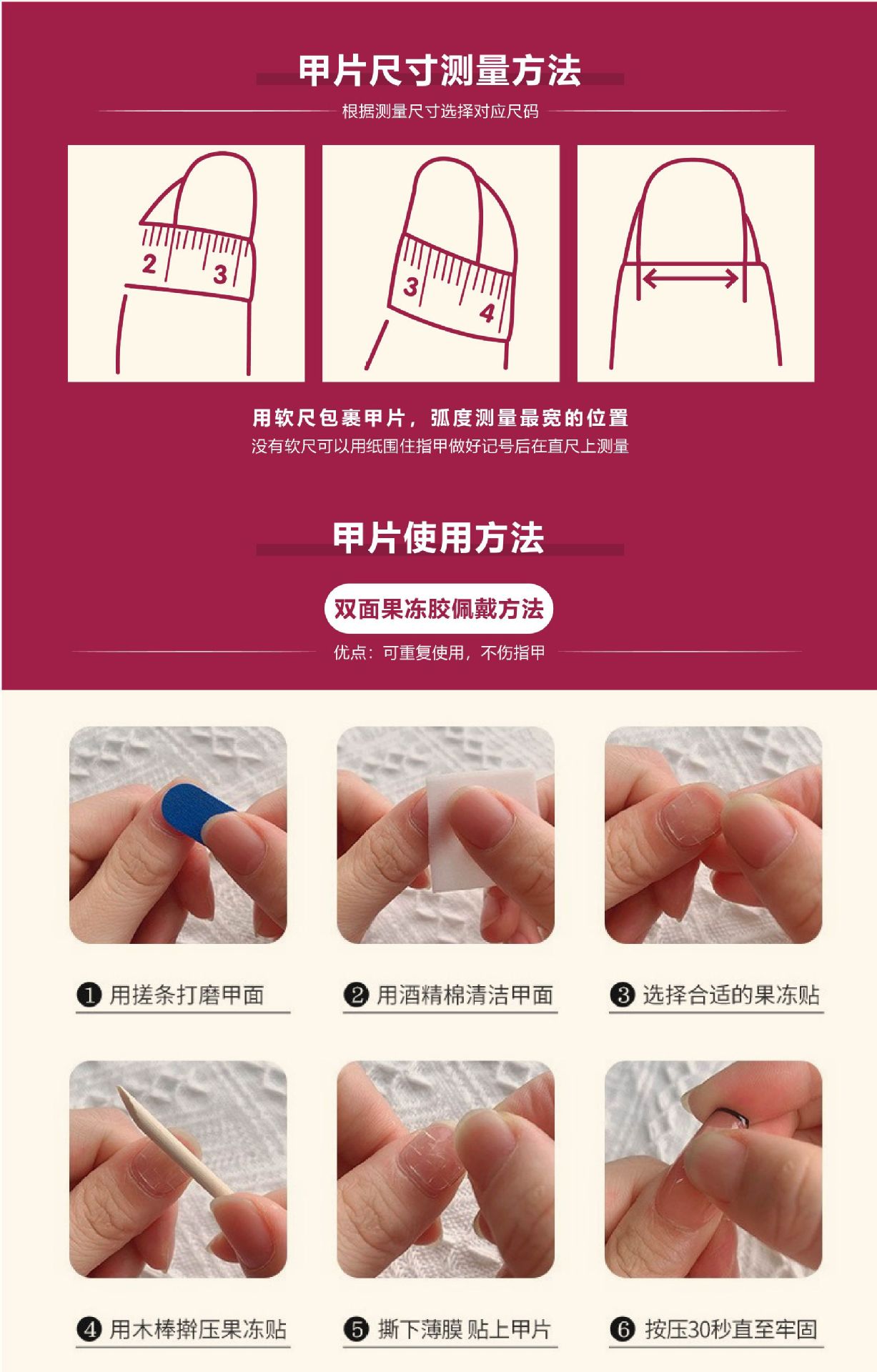 甲片尺寸测量方法

根据测量尺寸选择对应尺码

2 3

3 4

用软尺包裹甲片，弧度测量最宽的位置
没有软尺可以用纸围住指甲做好记号后在直尺上测量

甲片使用方法

双面果冻胶佩戴方法

优点：可重复使用，不伤指甲

❶ 用搓条打磨甲面

❷ 用酒精棉清洁甲面

❸ 选择合适的果冻贴

❹ 用木棒擀压果冻贴

❺ 撕下薄膜 贴上甲片

❻ 按压30秒直至牢固