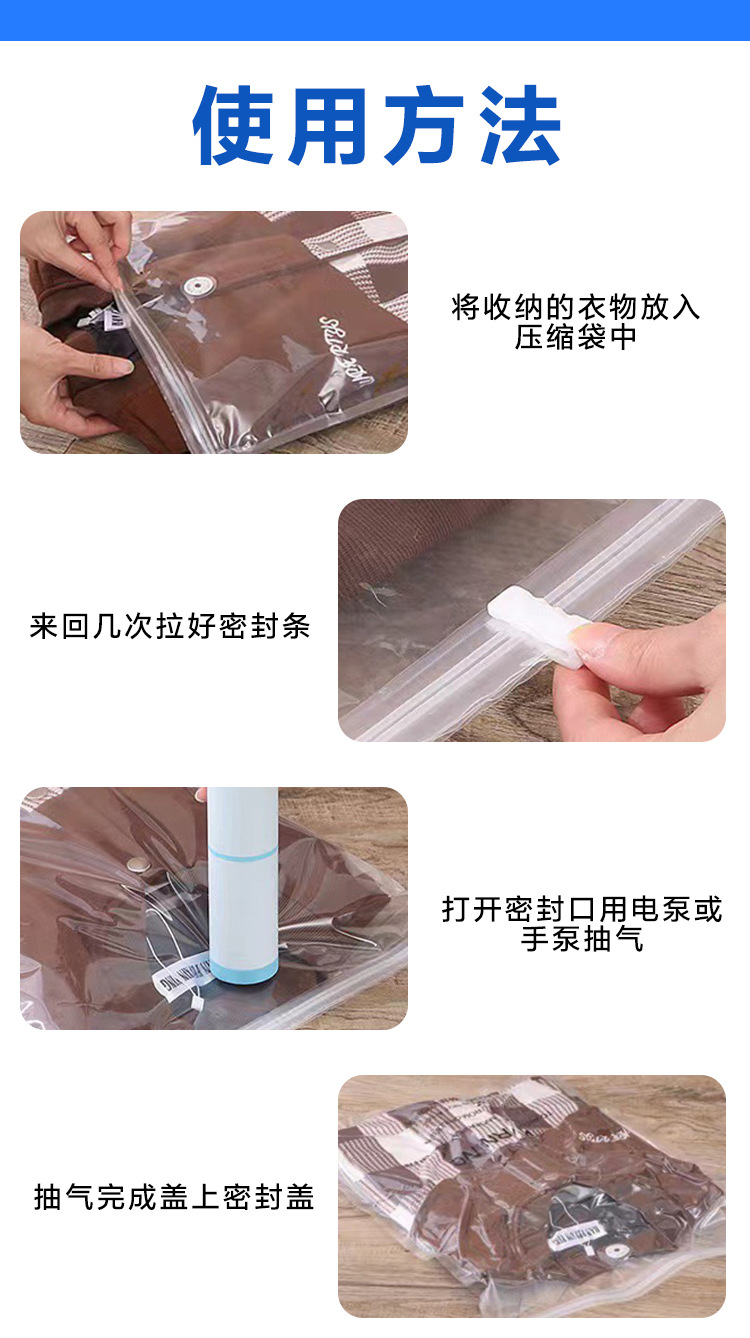 使用方法

将收纳的衣物放入压缩袋中

来回几次拉好密封条

打开密封口用电泵或手泵抽气

抽气完成盖上密封盖