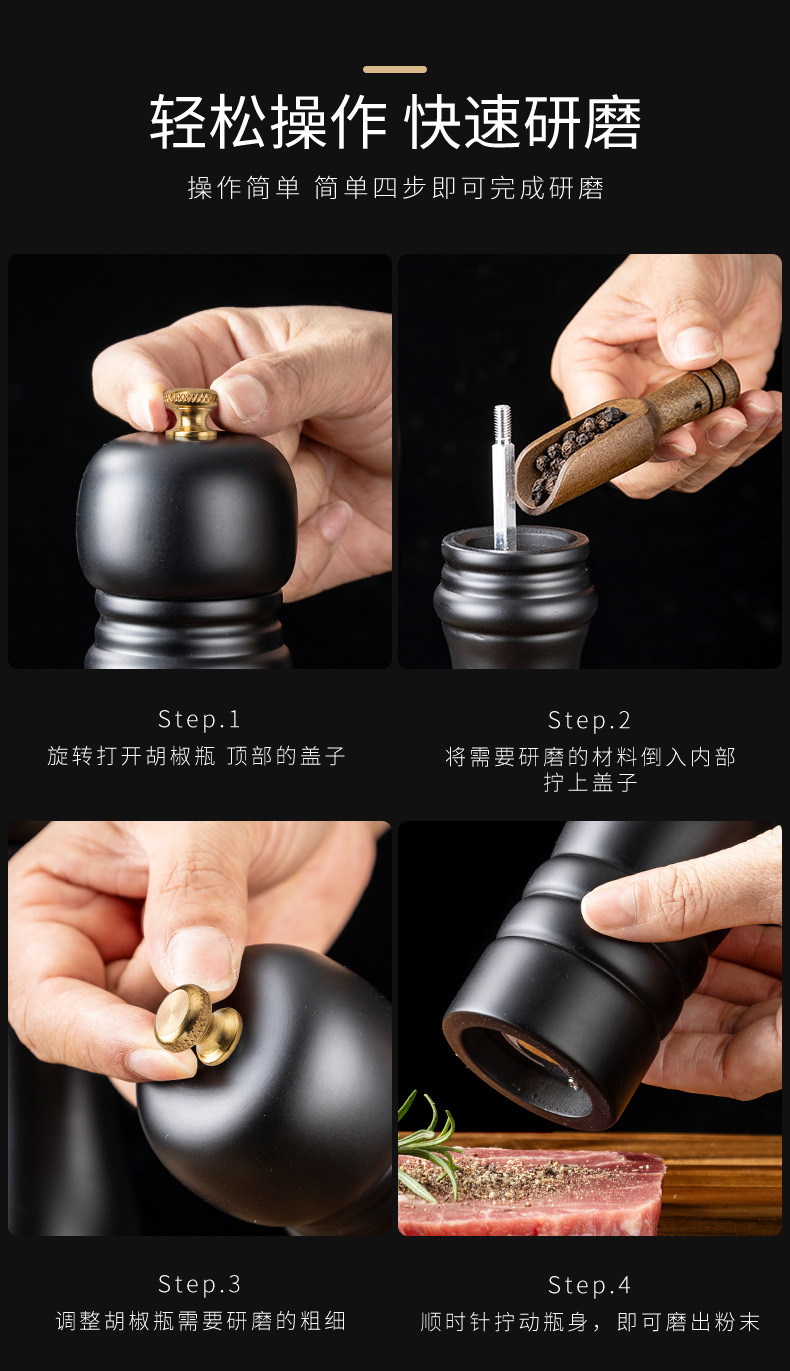 轻松操作 快速研磨

操作简单 简单四步即可完成研磨

Step.1
旋转打开胡椒瓶 顶部的盖子

Step.2
将需要研磨的材料倒入内部 拧上盖子

Step.3
调整胡椒瓶需要研磨的粗细

Step.4
顺时针拧动瓶身，即可磨出粉末