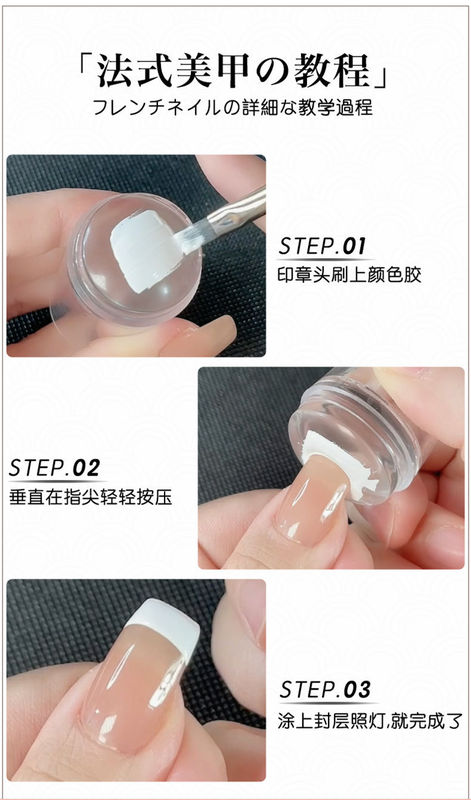 「法式美甲の教程」
フレンチネイルの詳細な教学過程

STEP.01
印章头刷上颜色胶

STEP.02
垂直在指尖轻轻按压

STEP.03
涂上封层照灯,就完成了