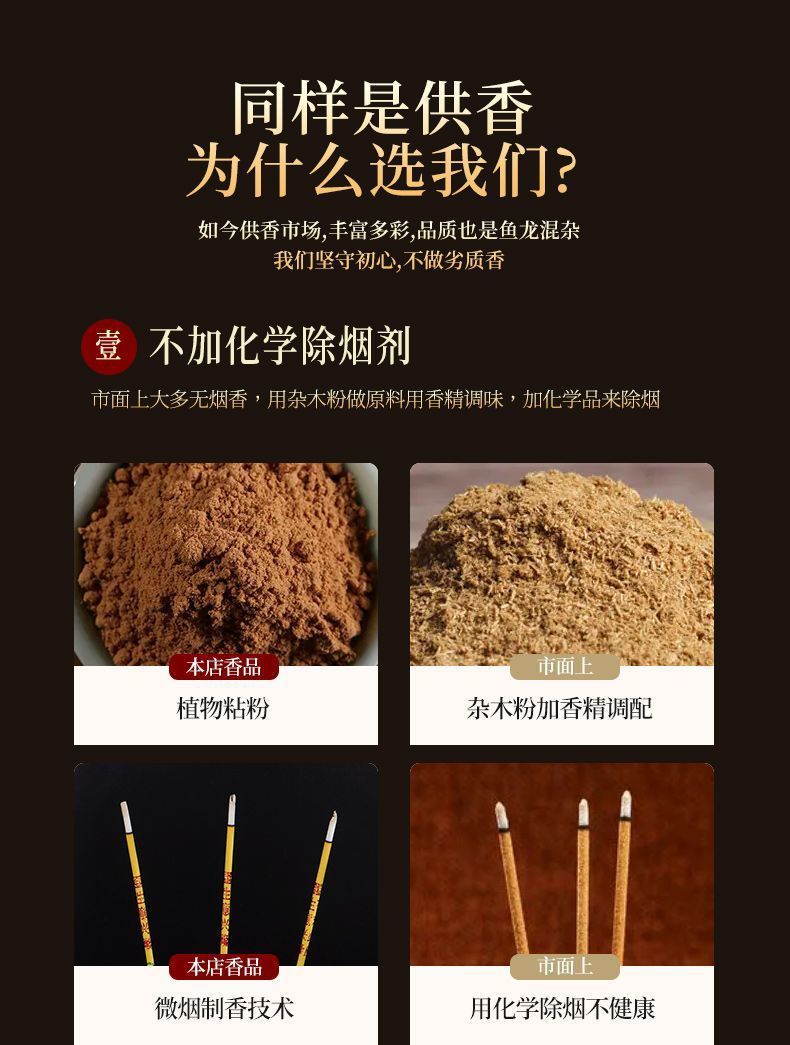 同样是供香
为什么选我们?

如今供香市场,丰富多彩,品质也是鱼龙混杂
我们坚守初心,不做劣质香

壹 不加化学除烟剂

市面上大多无烟香，用杂木粉做原料用香精调味，加化学品来除烟

本店香品
植物粘粉

市面上
杂木粉加香精调配

本店香品
微烟制香技术

市面上
用化学除烟不健康