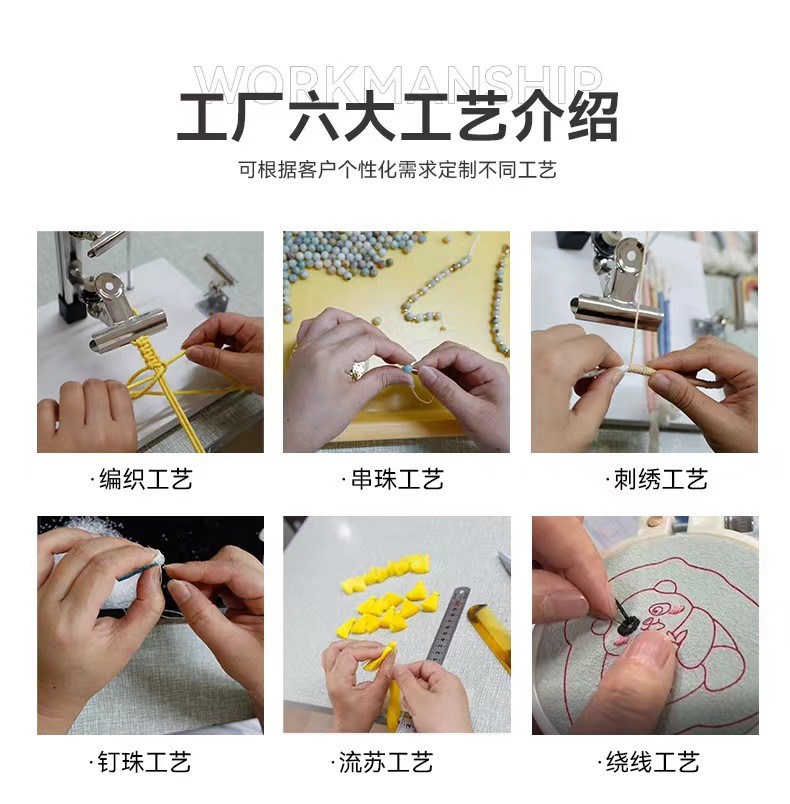 WORKMANSHIP
工厂六大工艺介绍
可根据客户个性化需求定制不同工艺

·编织工艺
·串珠工艺
·刺绣工艺

·钉珠工艺
·流苏工艺
·绕线工艺