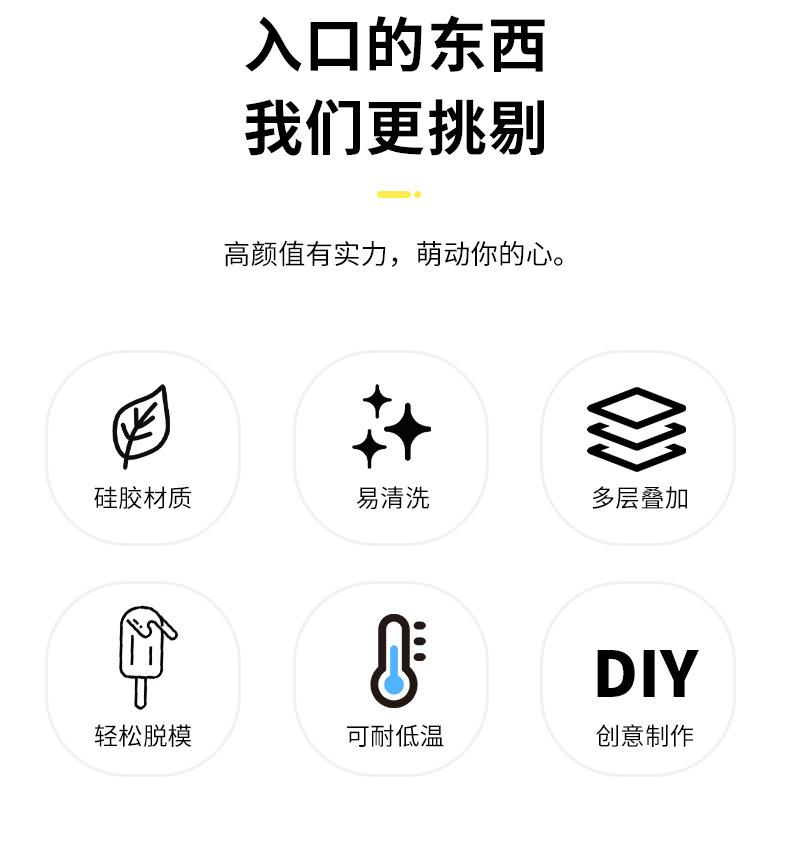 入口的东西
我们更挑剔

高颜值有实力，萌动你的心。

硅胶材质

易清洗

多层叠加

轻松脱模

可耐低温

DIY
创意制作