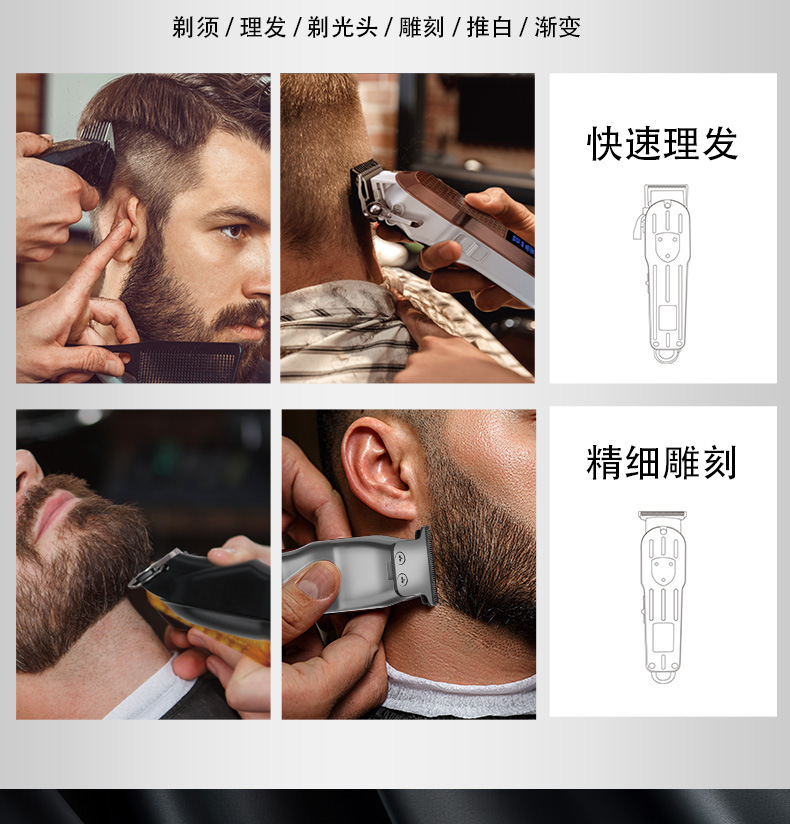 剃须 / 理发 / 剃光头 / 雕刻 / 推白 / 渐变

快速理发

精细雕刻