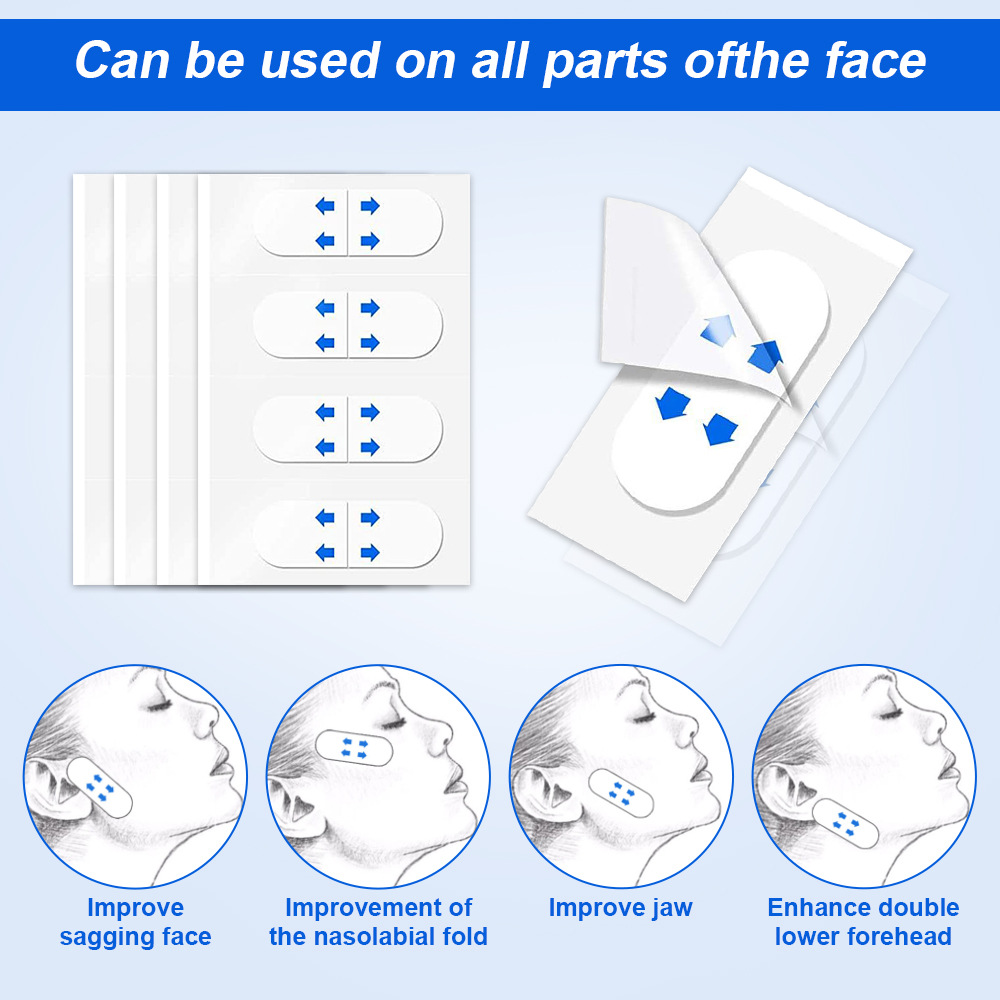 Can be used on all parts ofthe face

Improve sagging face

Improvement of the nasolabial fold

Improve jaw

Enhance double lower forehead