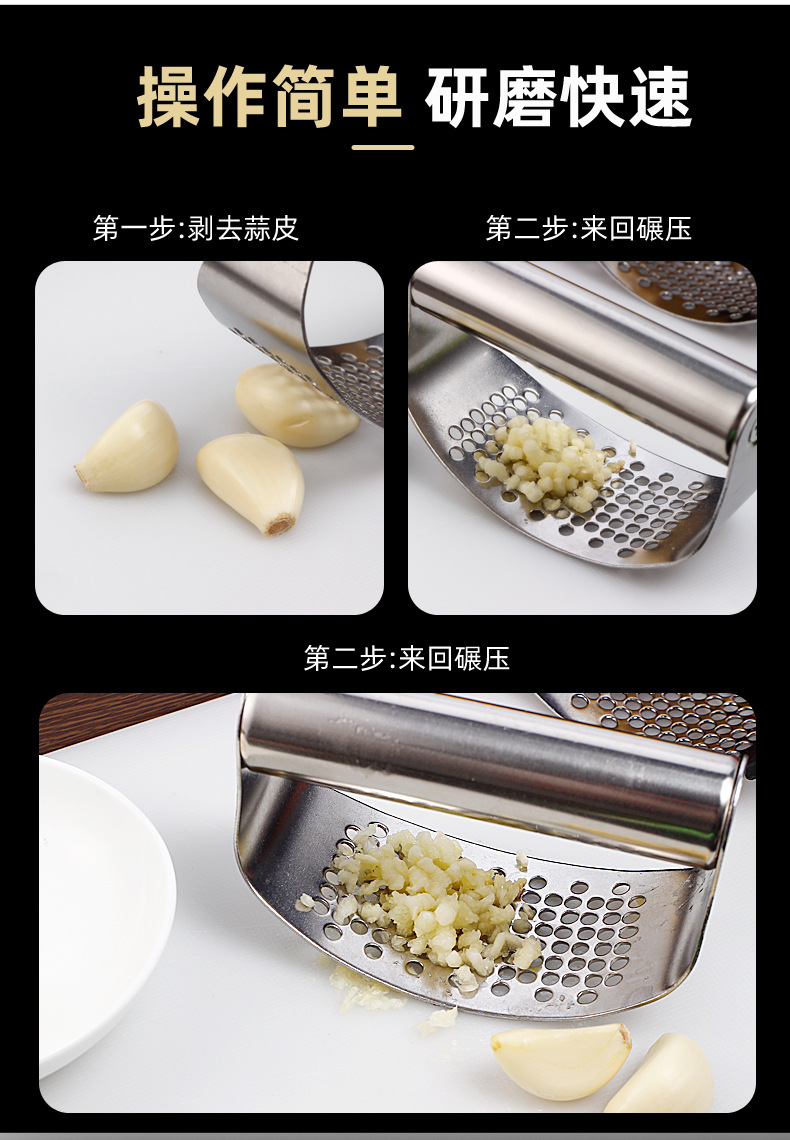 操作简单 研磨快速

第一步:剥去蒜皮

第二步:来回碾压

第二步:来回碾压