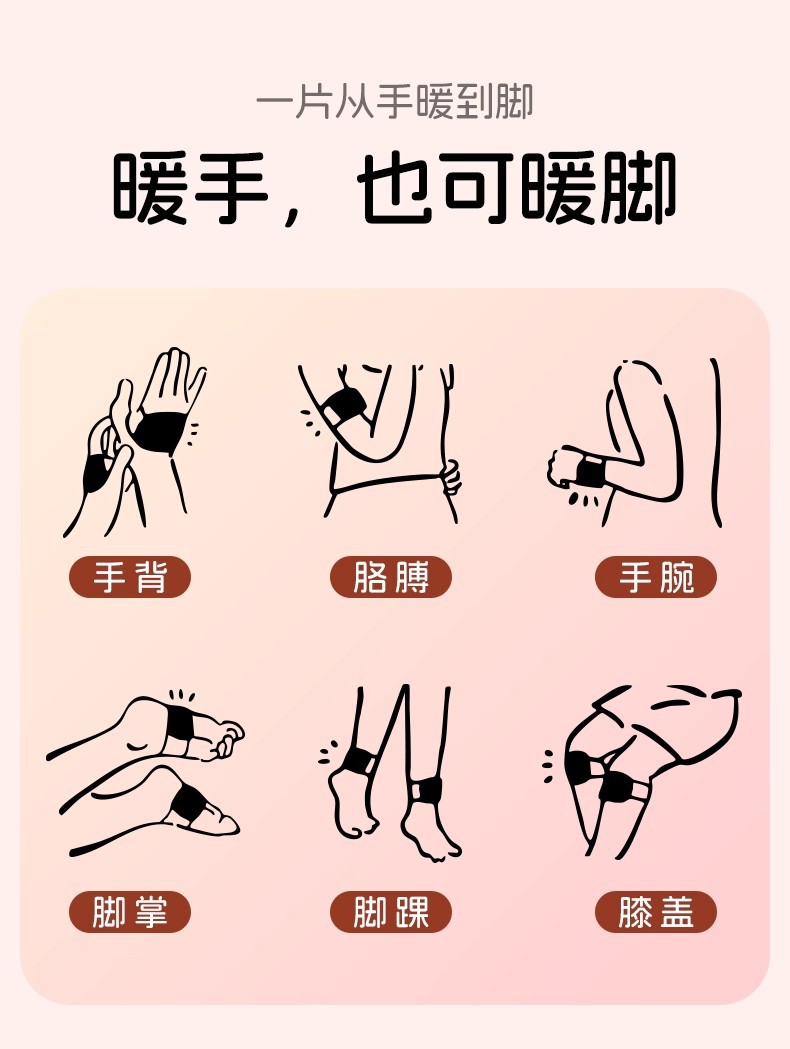 一片从手暖到脚

暖手，也可暖脚

手背

胳膊

手腕

脚掌

脚踝

膝盖