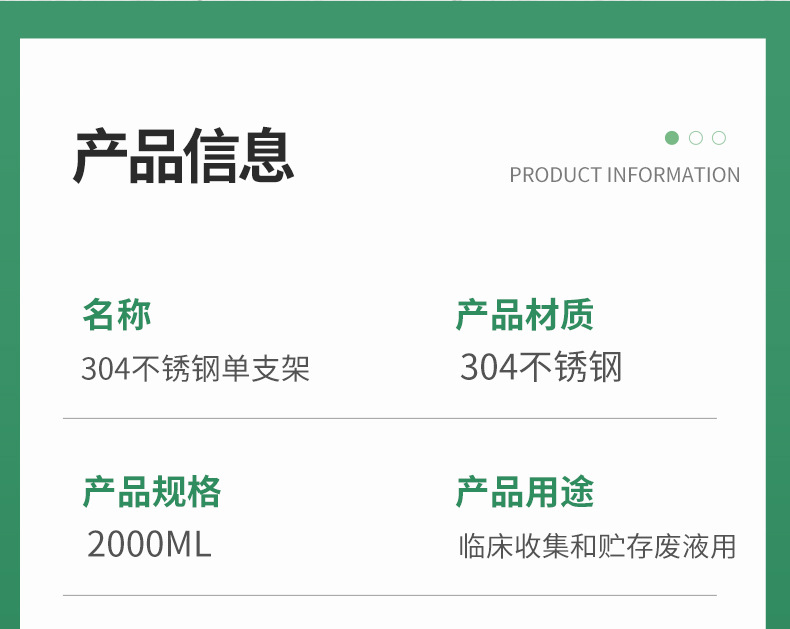 产品信息

PRODUCT INFORMATION

名称

304不锈钢单支架

产品材质

304不锈钢

产品规格

2000ML

产品用途

临床收集和贮存废液用