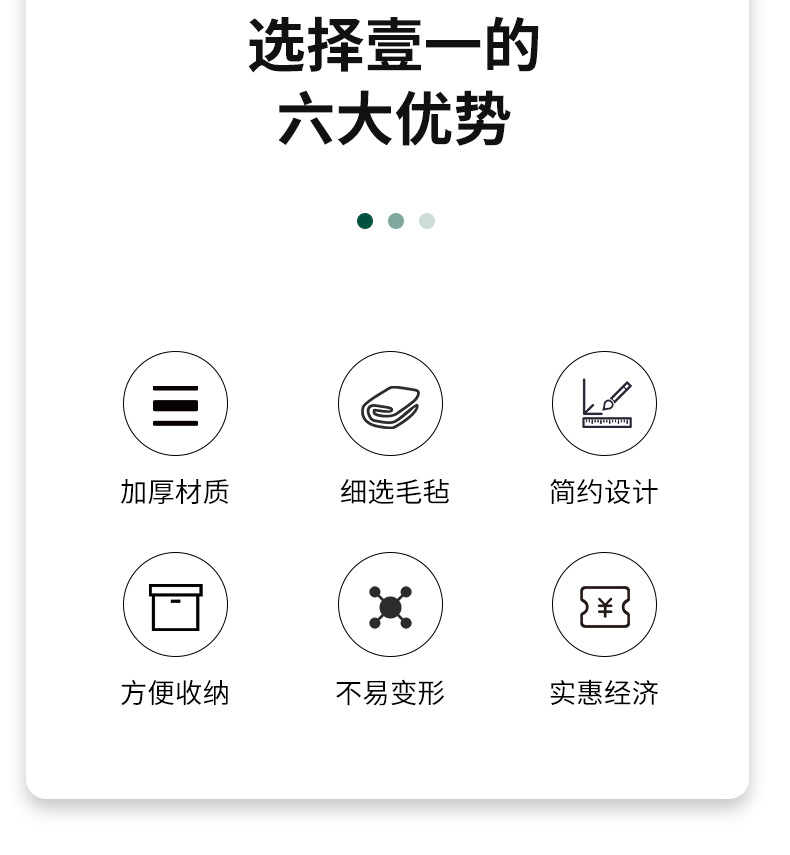 选择壹一的
六大优势

加厚材质

细选毛毡

简约设计

方便收纳

不易变形

实惠经济