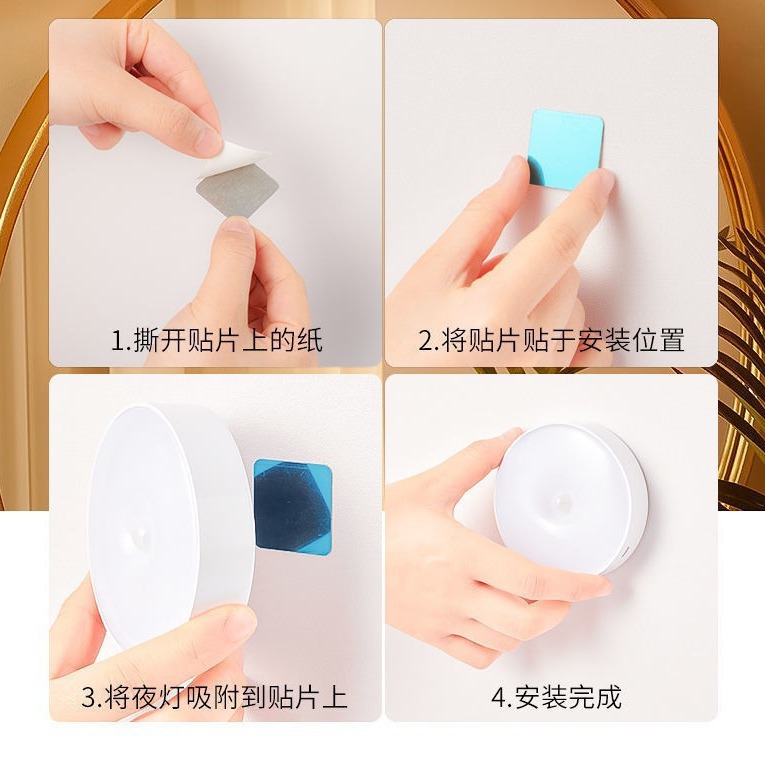 1.撕开贴片上的纸

2.将贴片贴于安装位置

3.将夜灯吸附到贴片上

4.安装完成