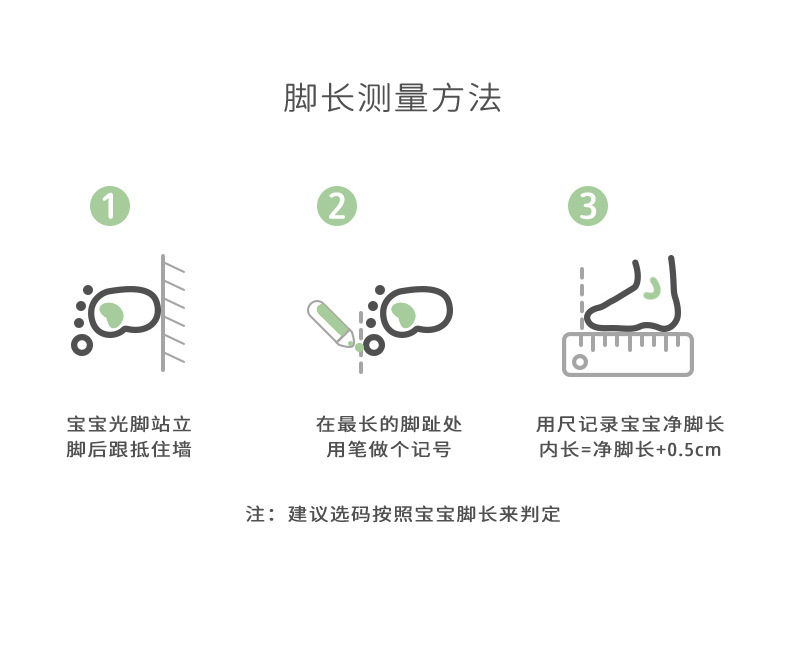 脚长测量方法

1

宝宝光脚站立
脚后跟抵住墙

2

在最长的脚趾处
用笔做个记号

3

用尺记录宝宝净脚长
内长=净脚长+0.5cm

注：建议选码按照宝宝脚长来判定