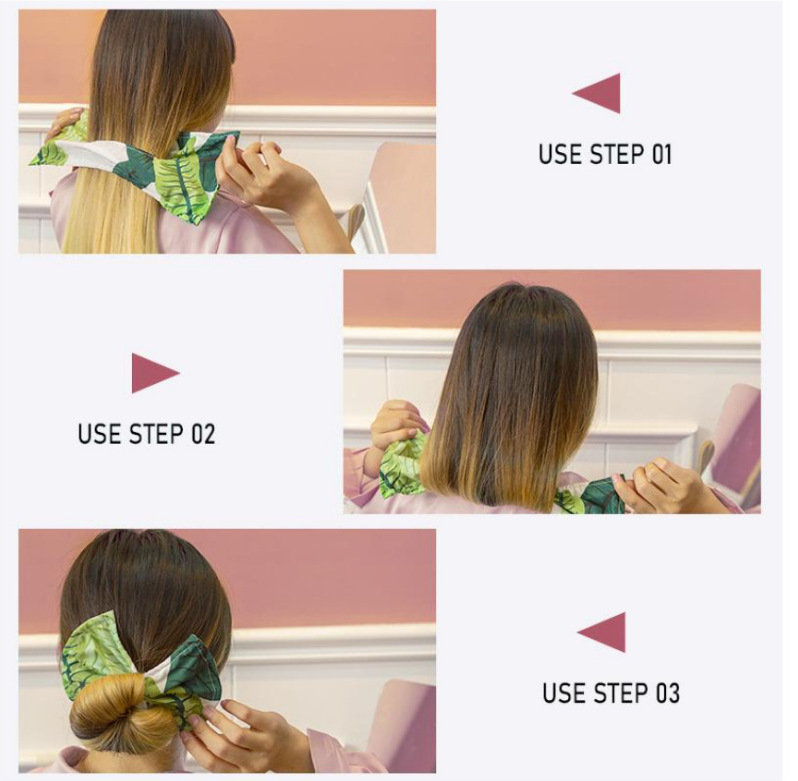 USE STEP 01

USE STEP 02

USE STEP 03