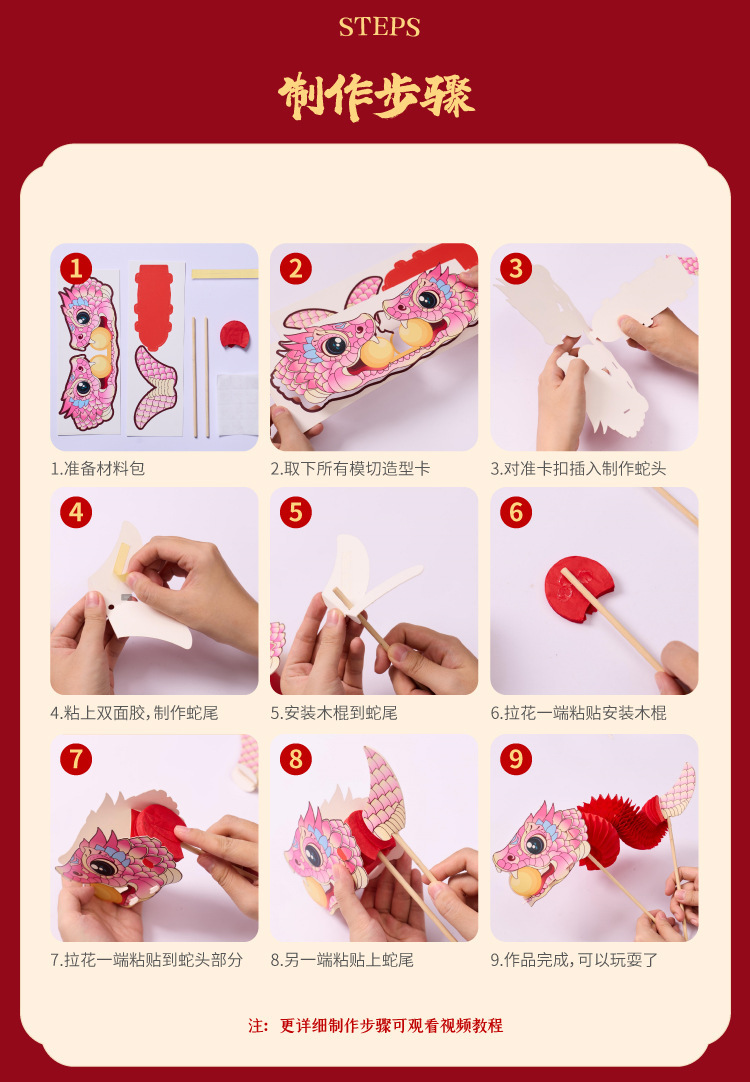 STEPS

制作步骤

1

1.准备材料包

2

2.取下所有模切造型卡

3

3.对准卡扣插入制作蛇头

4

4.粘上双面胶，制作蛇尾

5

5.安装木棍到蛇尾

6

6.拉花一端粘贴安装木棍

7

7.拉花一端粘贴到蛇头部分

8

8.另一端粘贴上蛇尾

9

9.作品完成，可以玩耍了

注：更详细制作步骤可观看视频教程