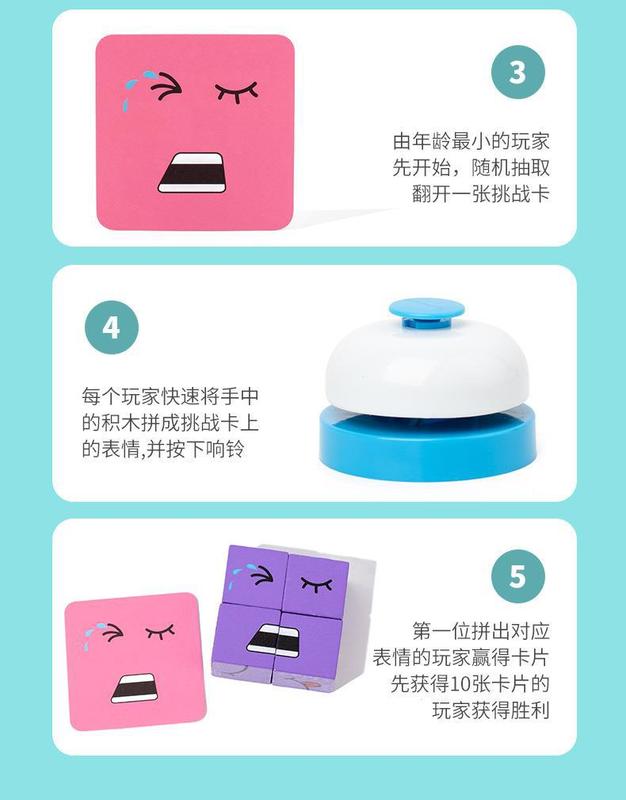 3

由年龄最小的玩家先开始，随机抽取翻开一张挑战卡

4

每个玩家快速将手中的积木拼成挑战卡上的表情,并按下响铃

5

第一位拼出对应表情的玩家赢得卡片先获得10张卡片的玩家获得胜利