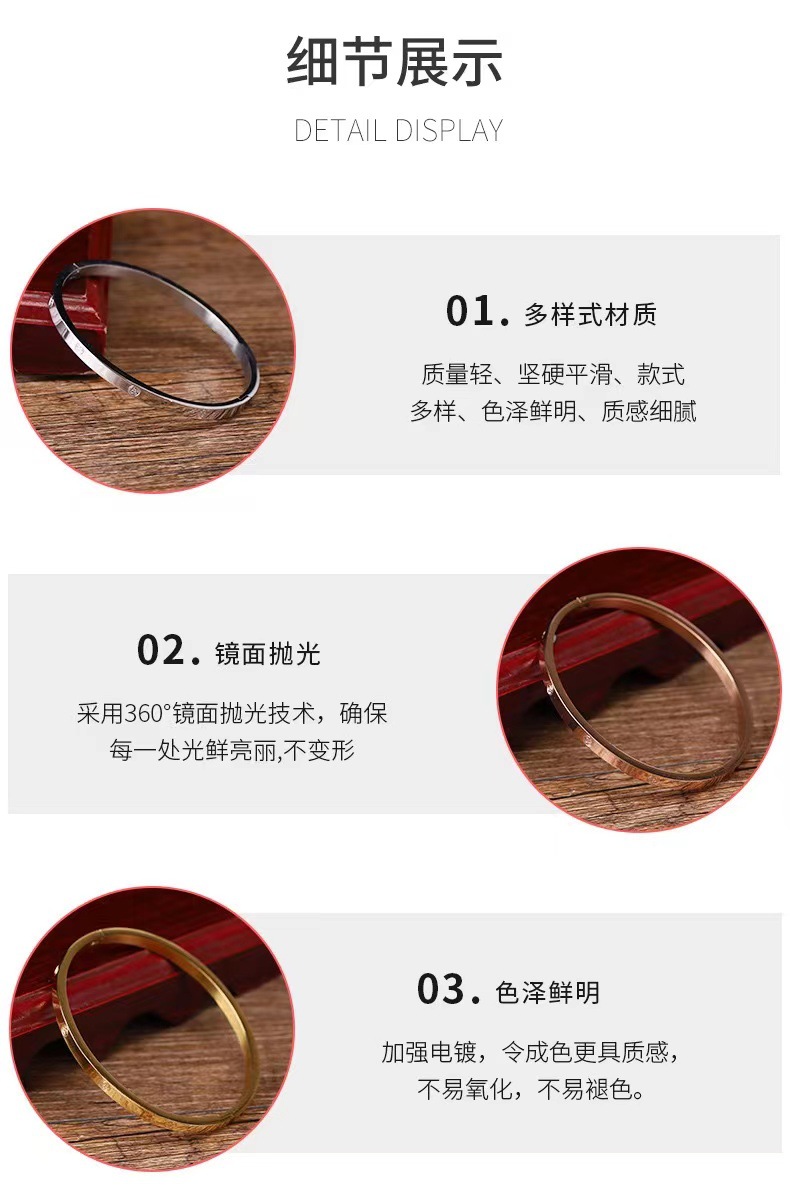 细节展示

DETAIL DISPLAY

01. 多样式材质

质量轻、坚硬平滑、款式多样、色泽鲜明、质感细腻

02. 镜面抛光

采用360°镜面抛光技术，确保每一处光鲜亮丽,不变形

03. 色泽鲜明

加强电镀，令成色更具质感，不易氧化，不易褪色。